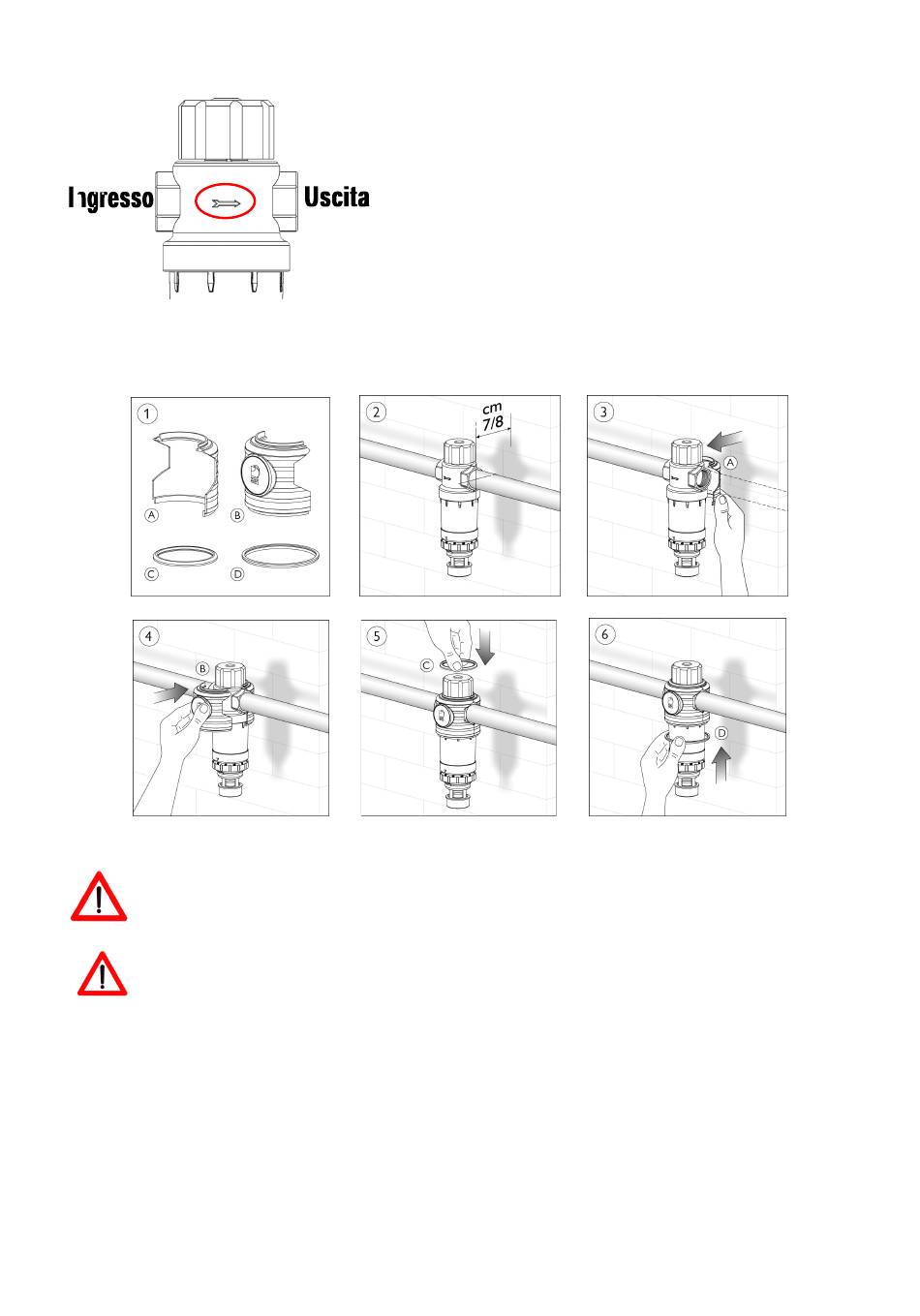 Ingresso Uscita

1
A
B
C
D

2
cm 7/8

3
A

4
B

5
C

6
D