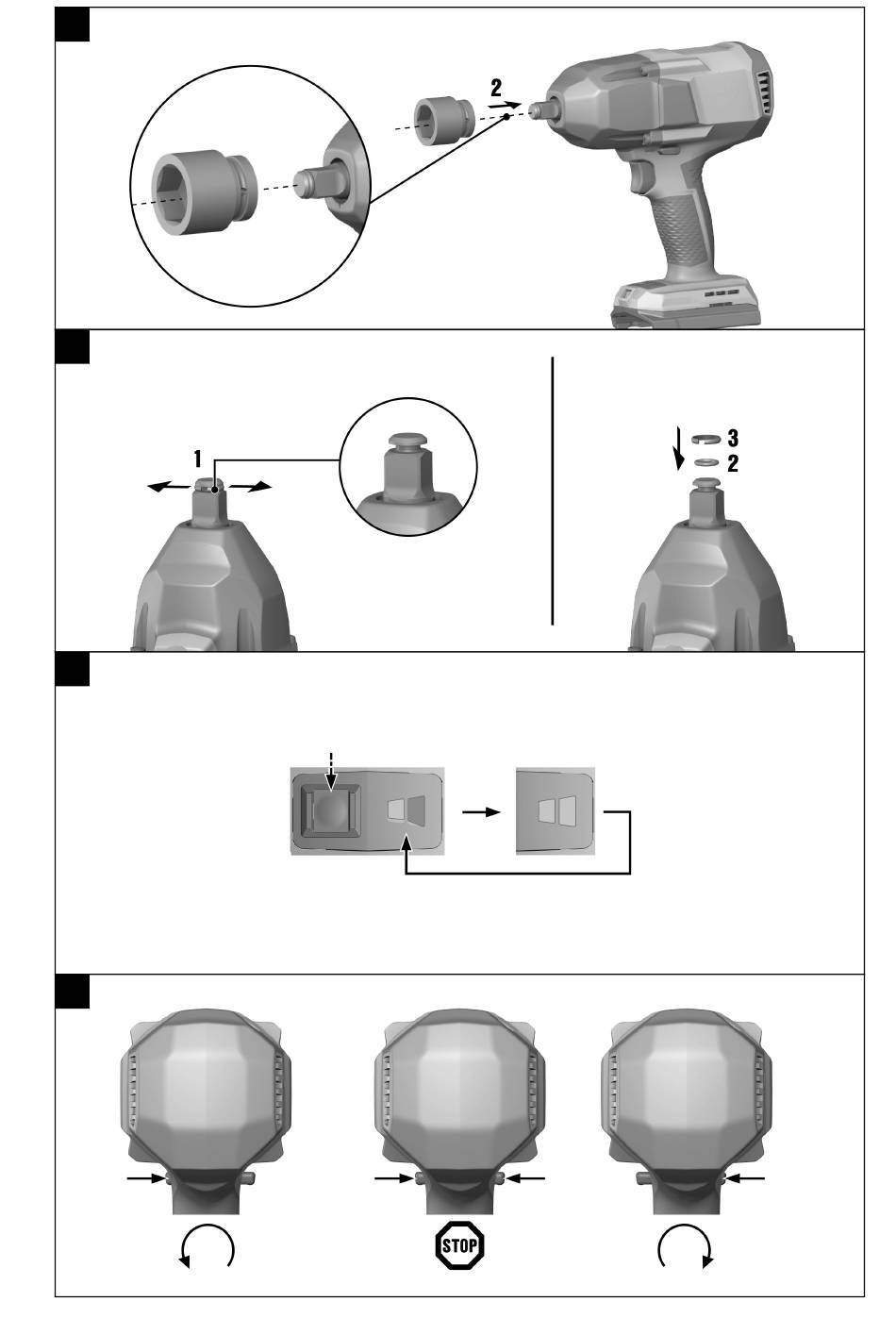 2

1

3
2

STOP