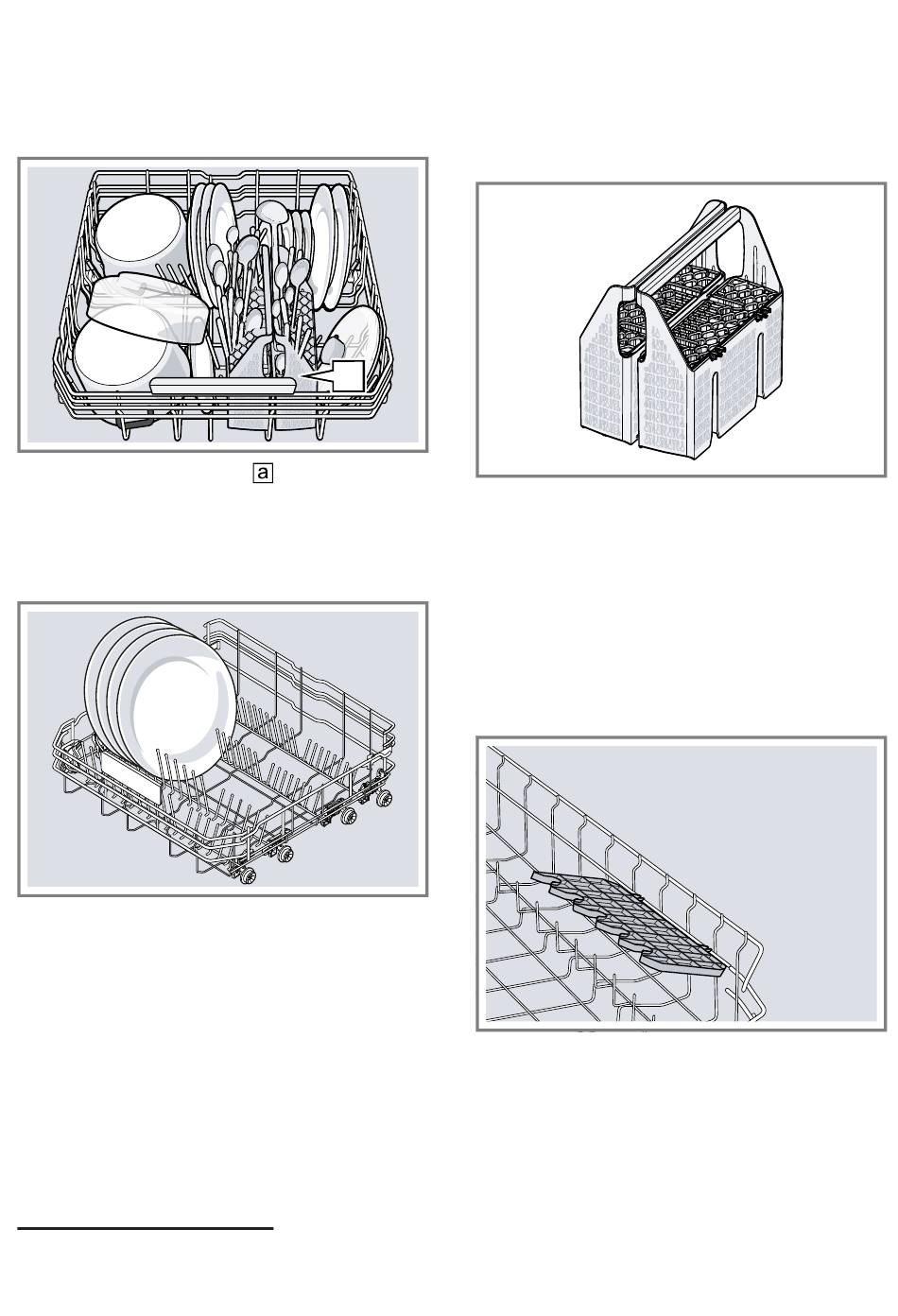 a