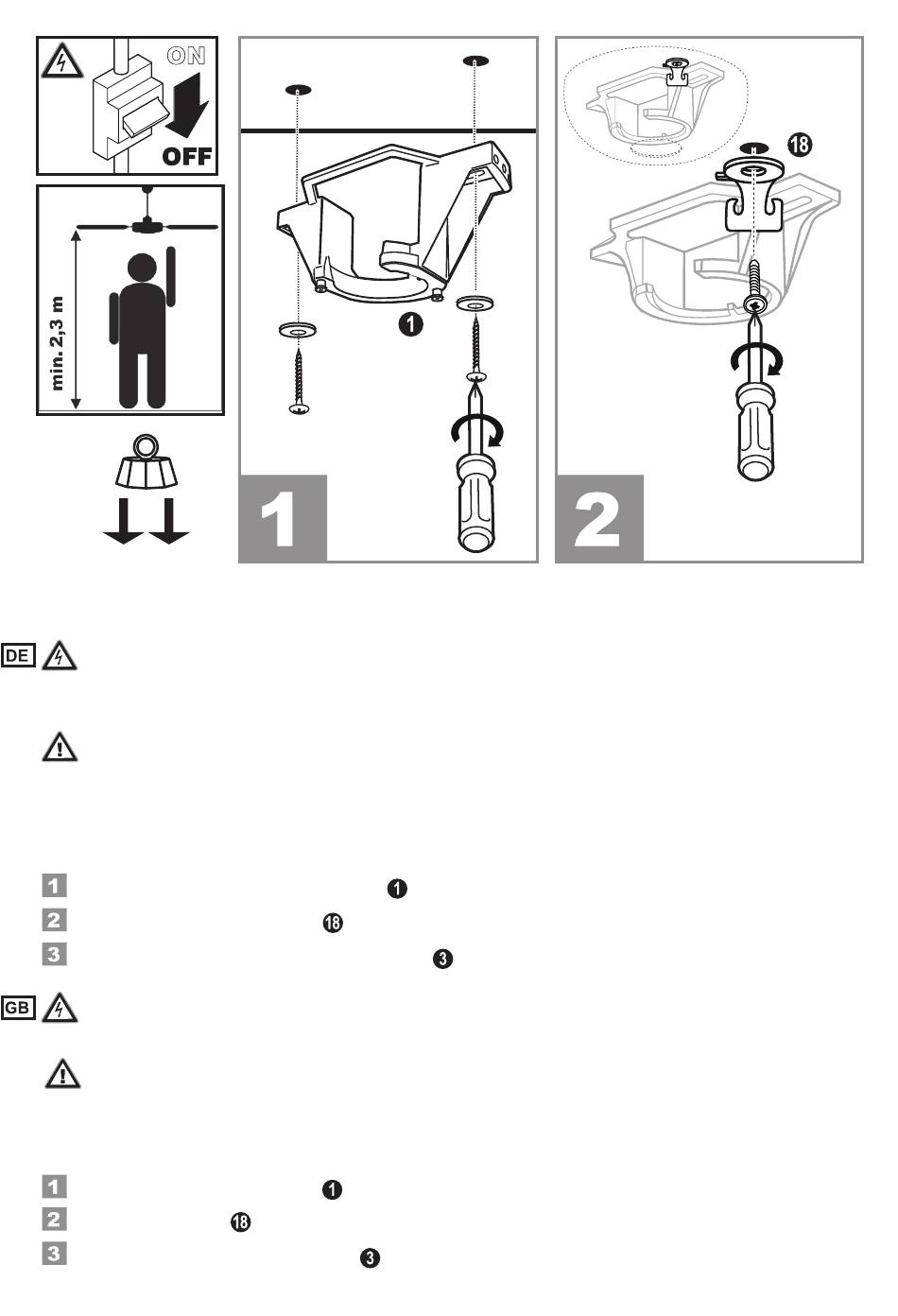 ON
OFF
min. 2,3 m
1
1
18
2

DE

1 1
2 18
3 3

GB

1 1
2 18
3 3