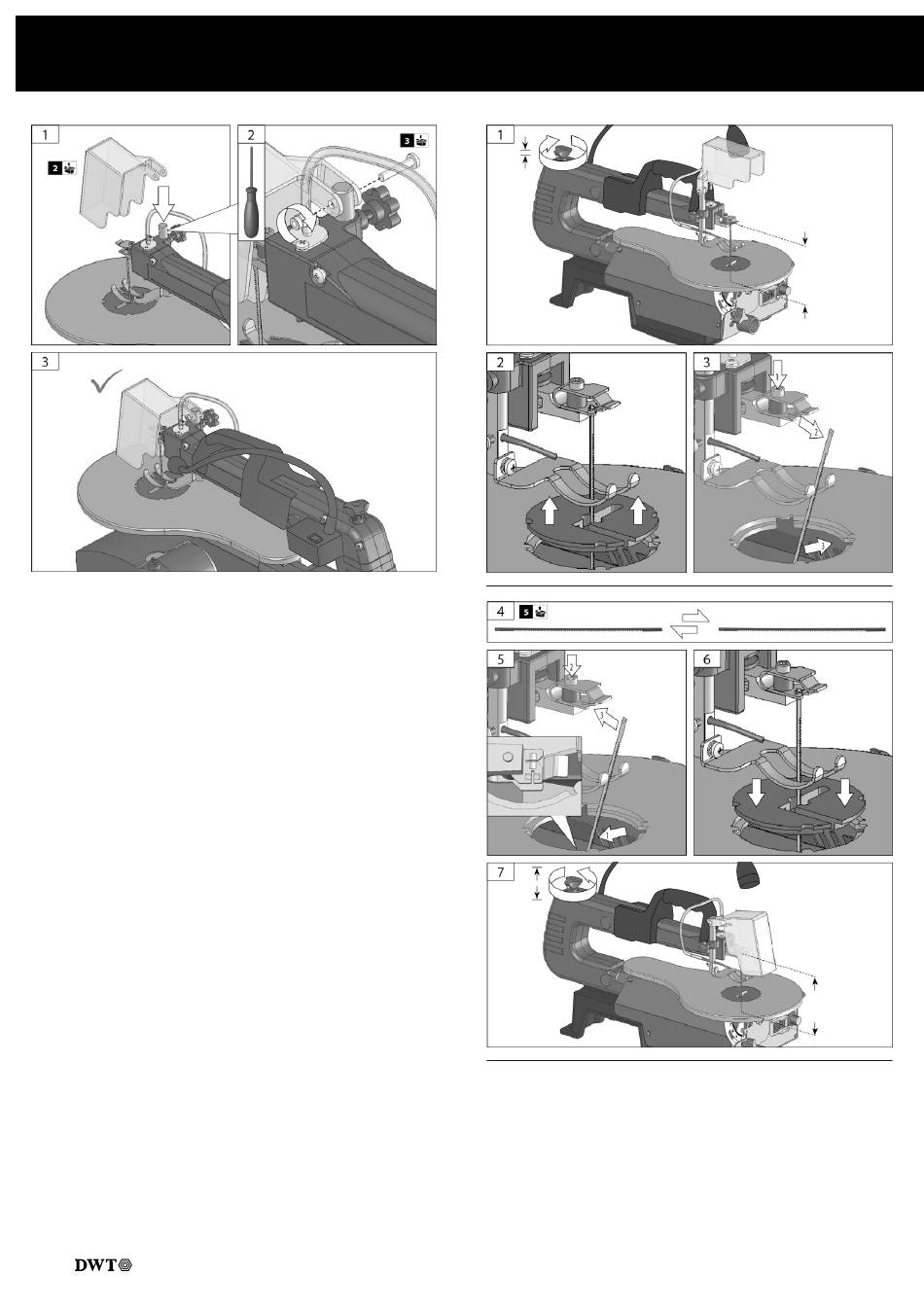 1

2

2

3

3

1

2

3

4

5

5

6

7

DWT