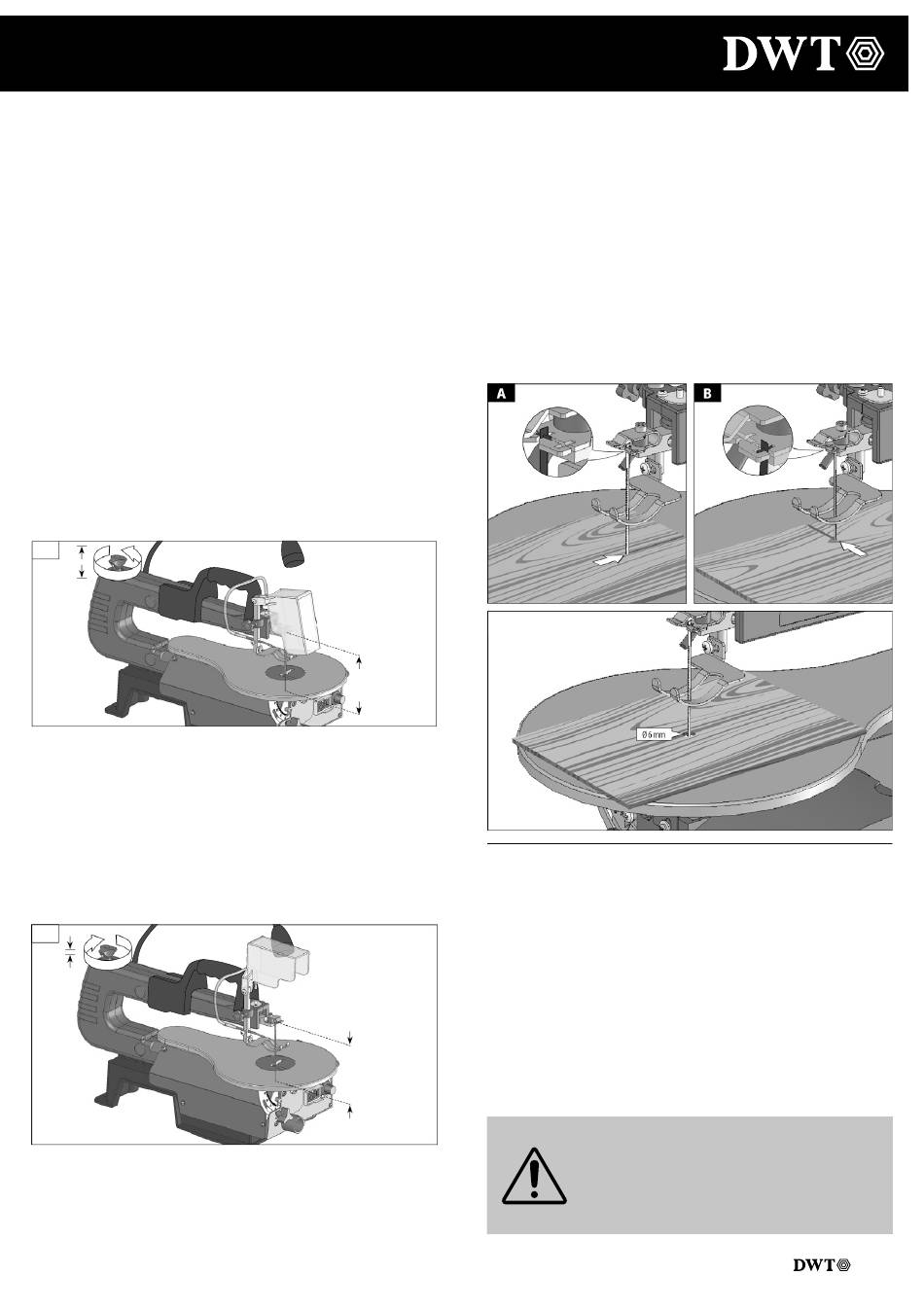 DWT

A

B

Ø 6 mm

DWT