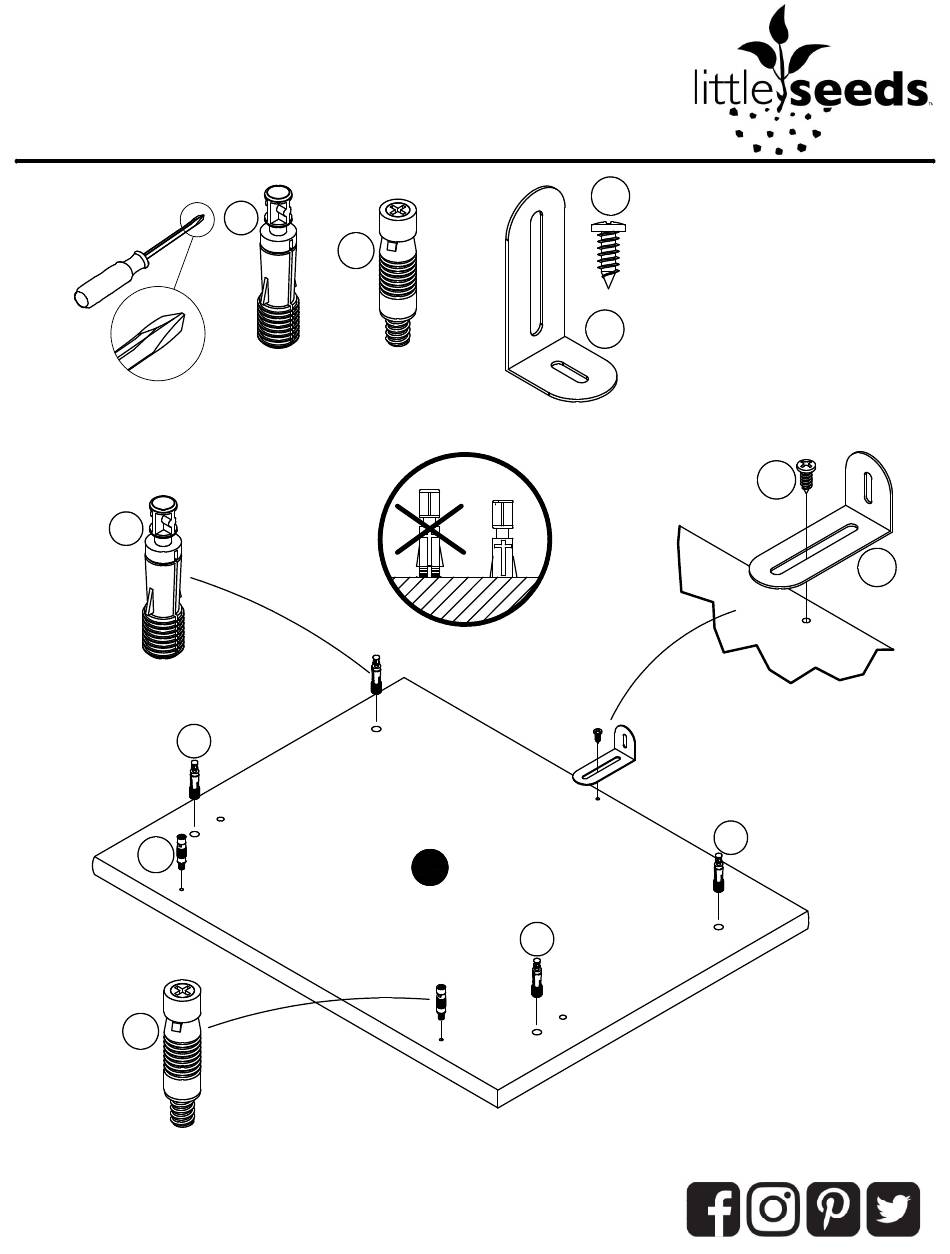 little seeds™