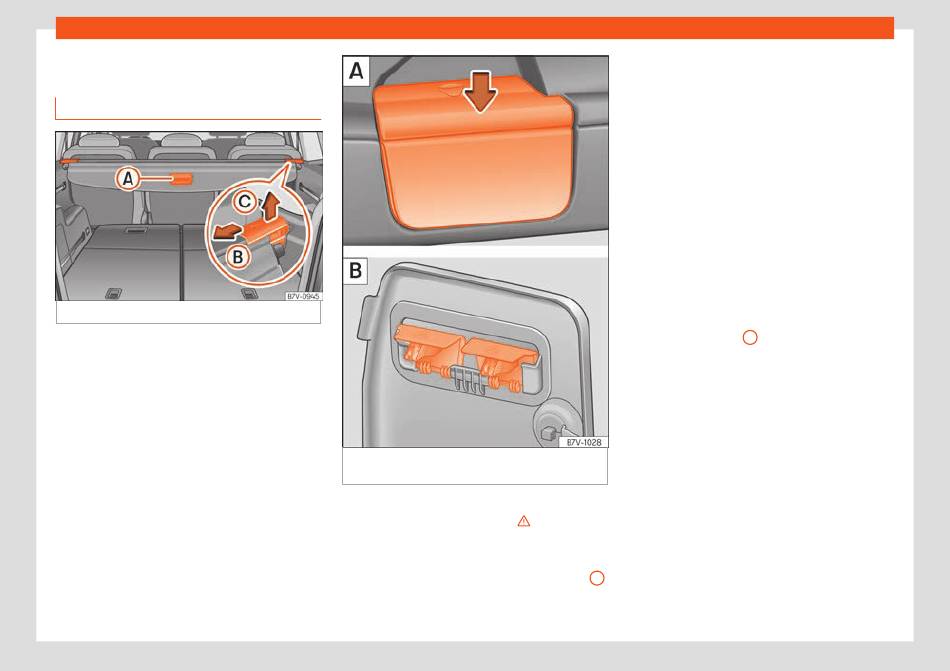 A

C

B

B7V-0945

A

B

B7V-1028