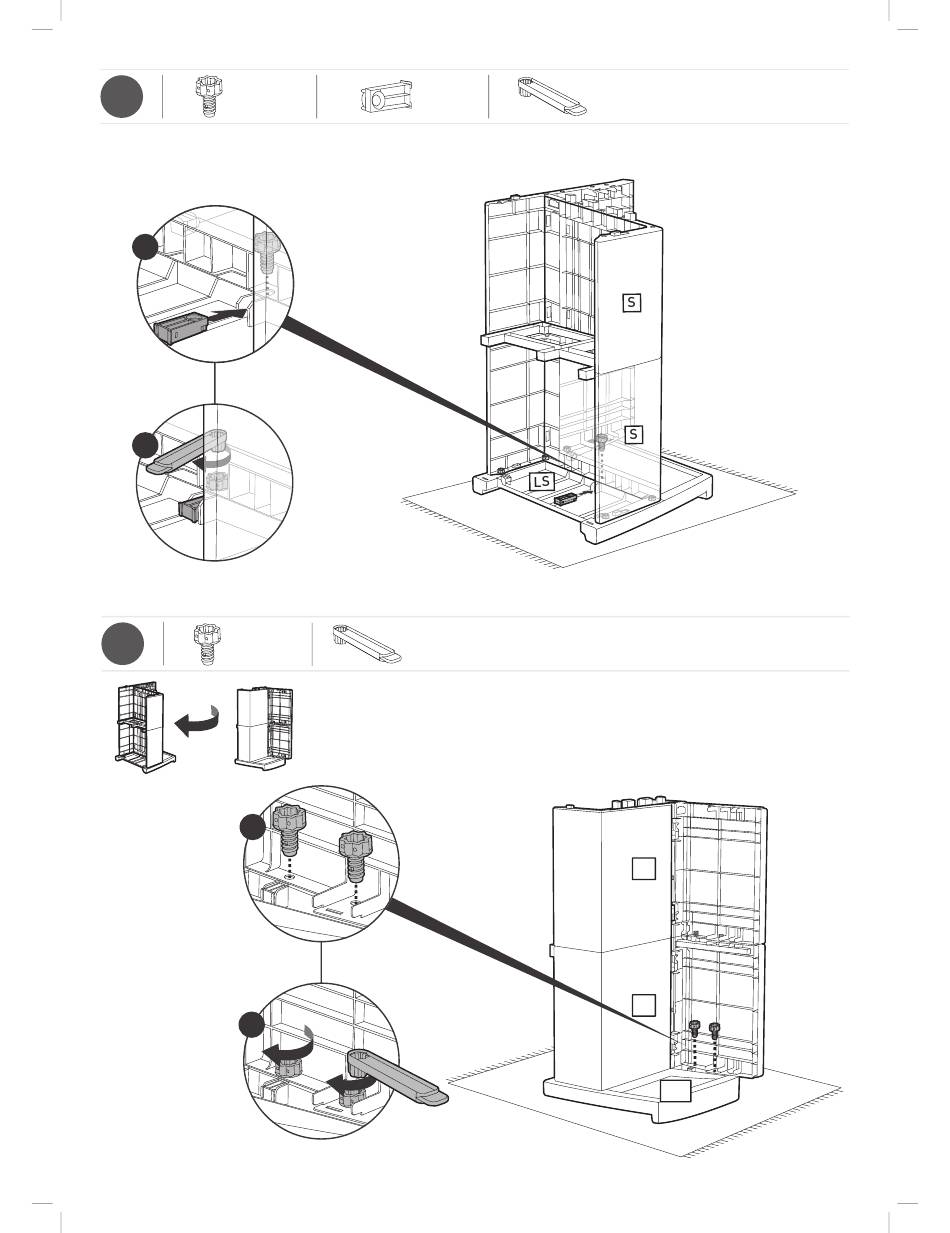 S

S

LS