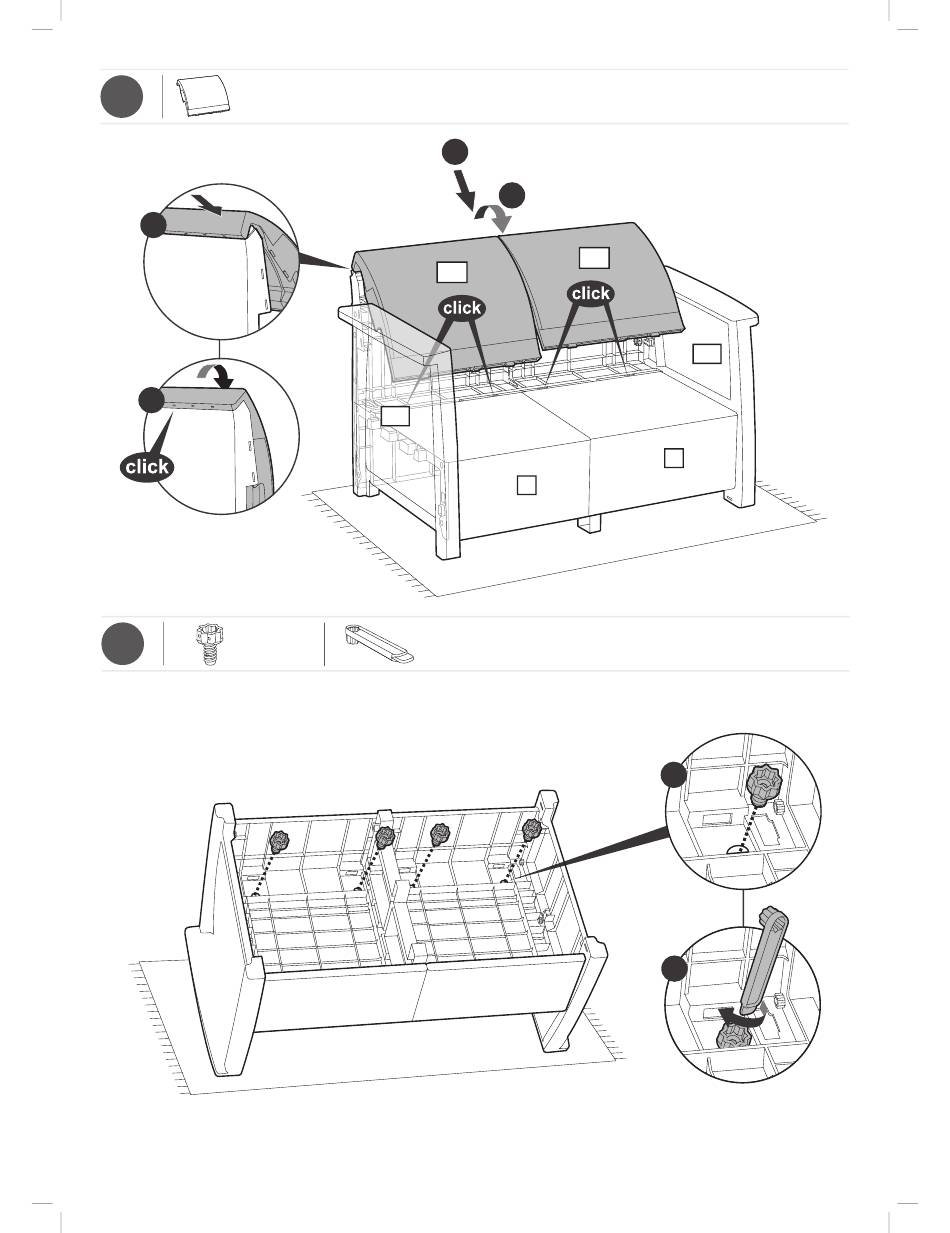 click

click

click