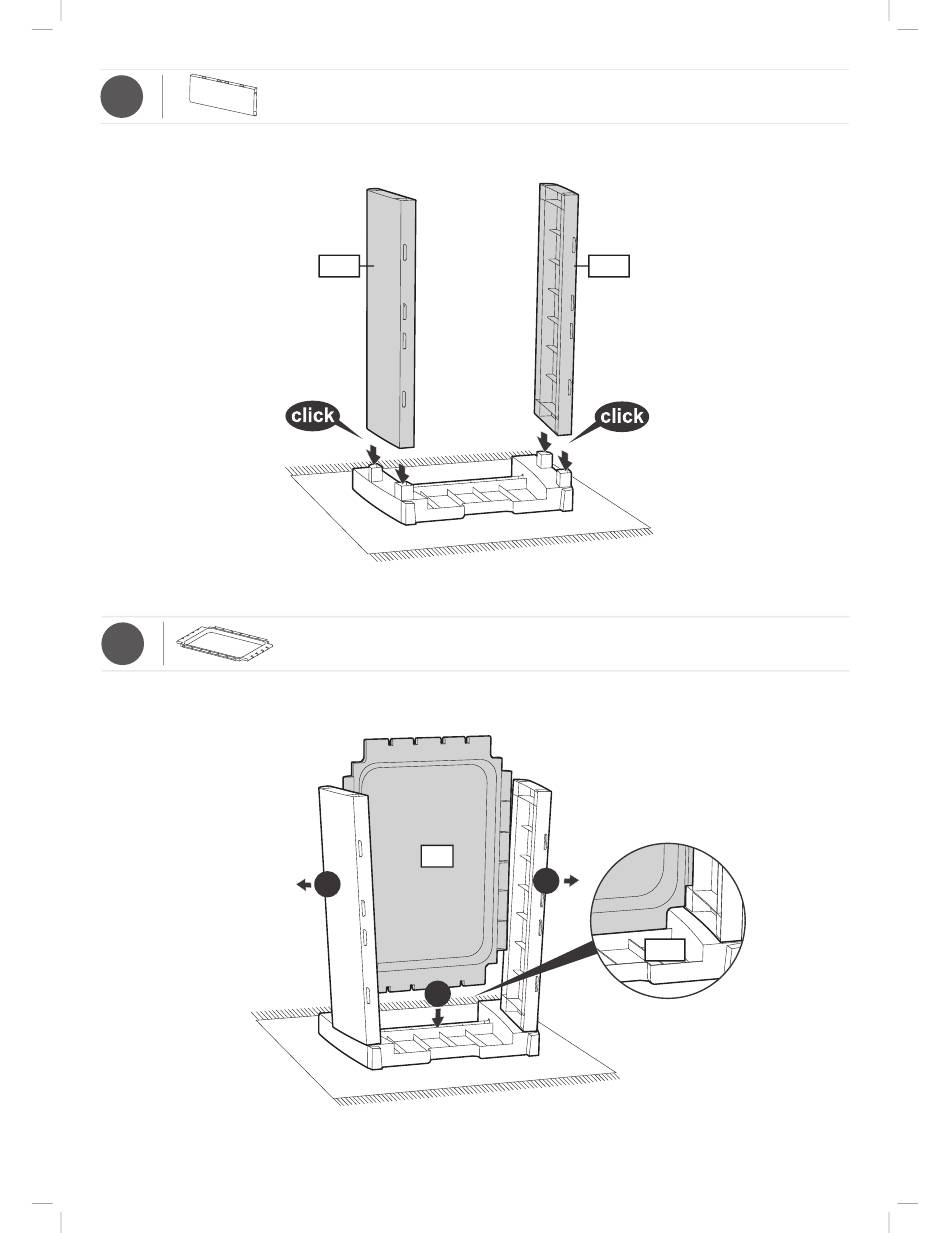 click

click