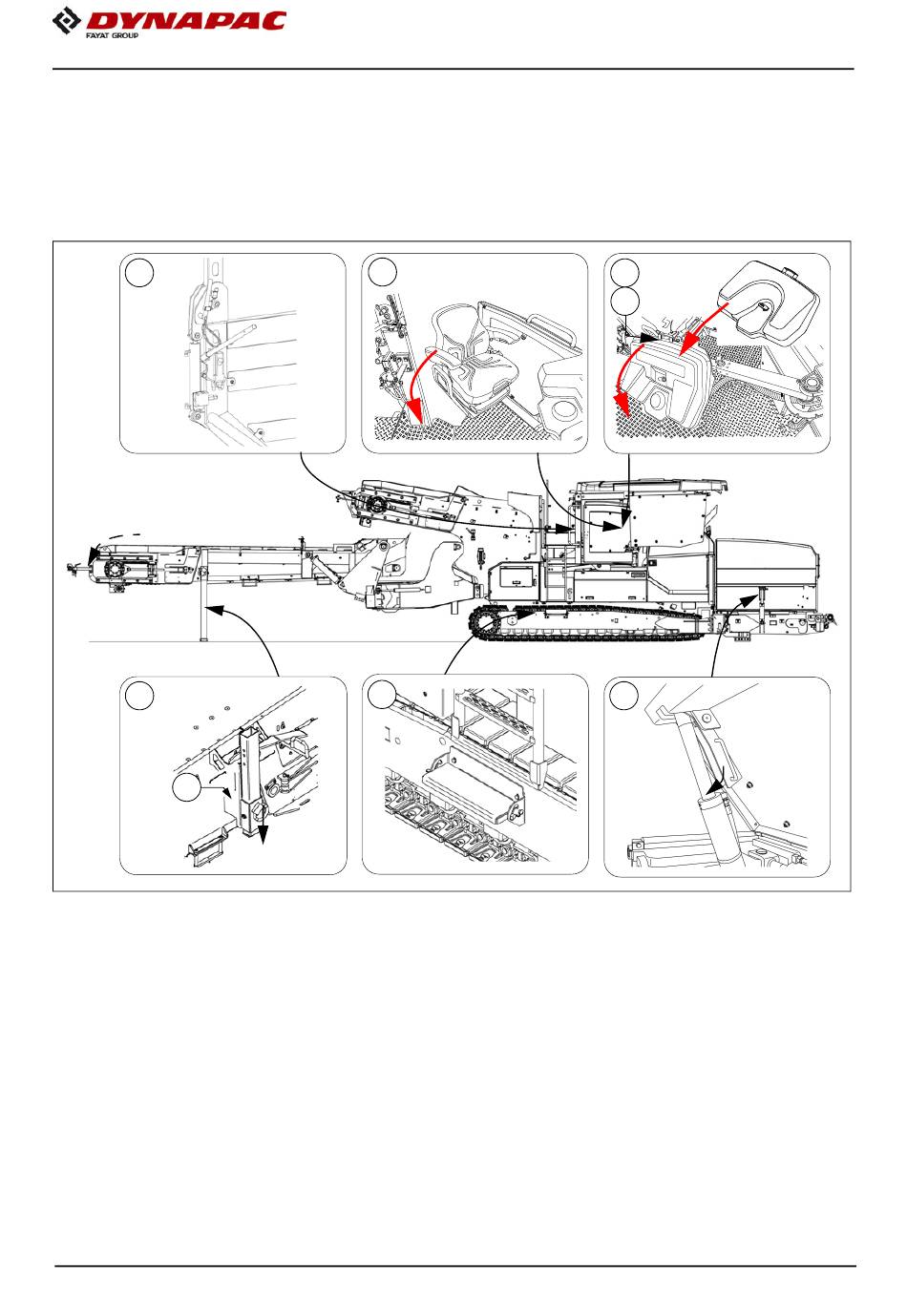 DYNAPAC
FAYAT GROUP