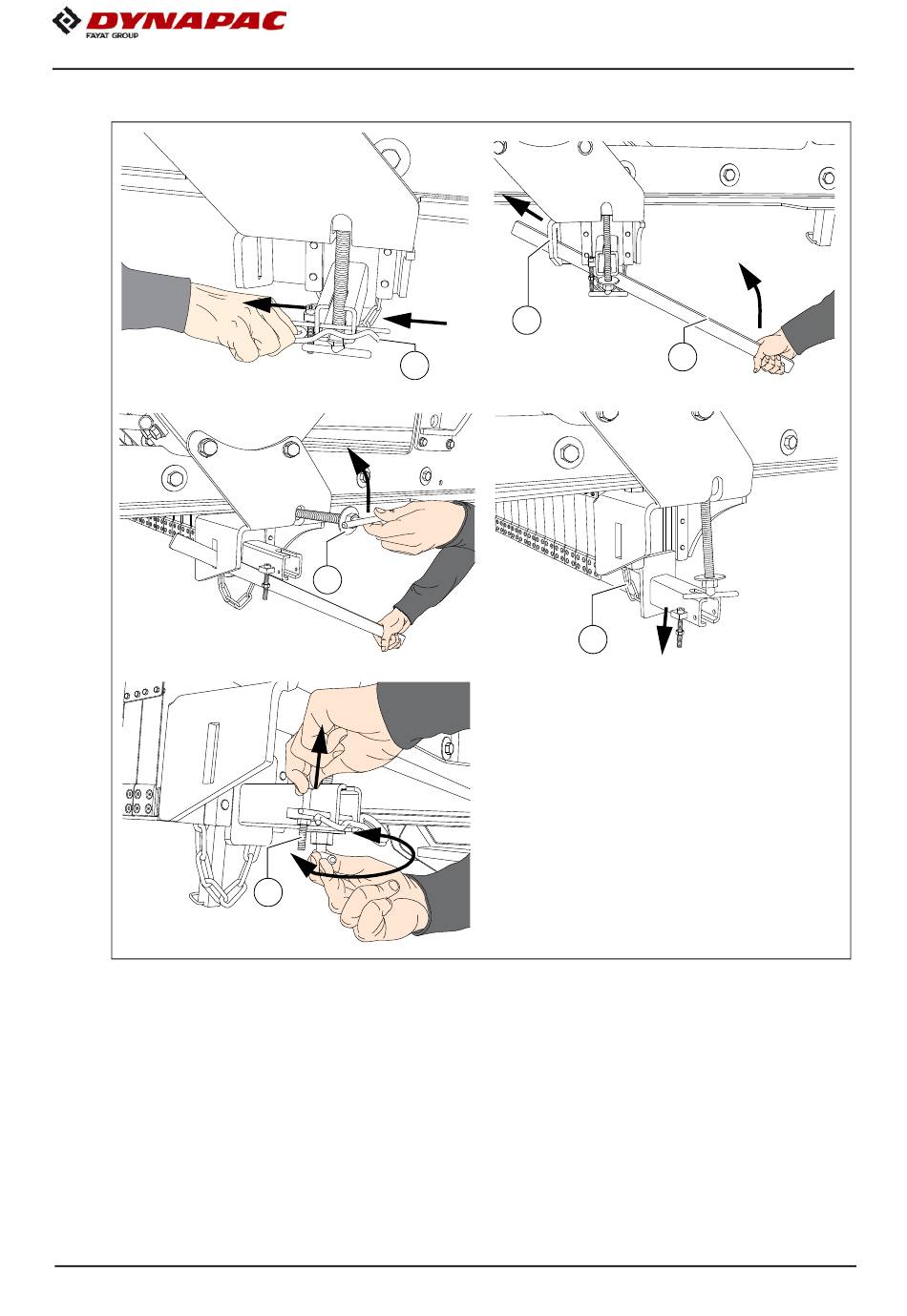 DYNAPAC
FAYAT GROUP