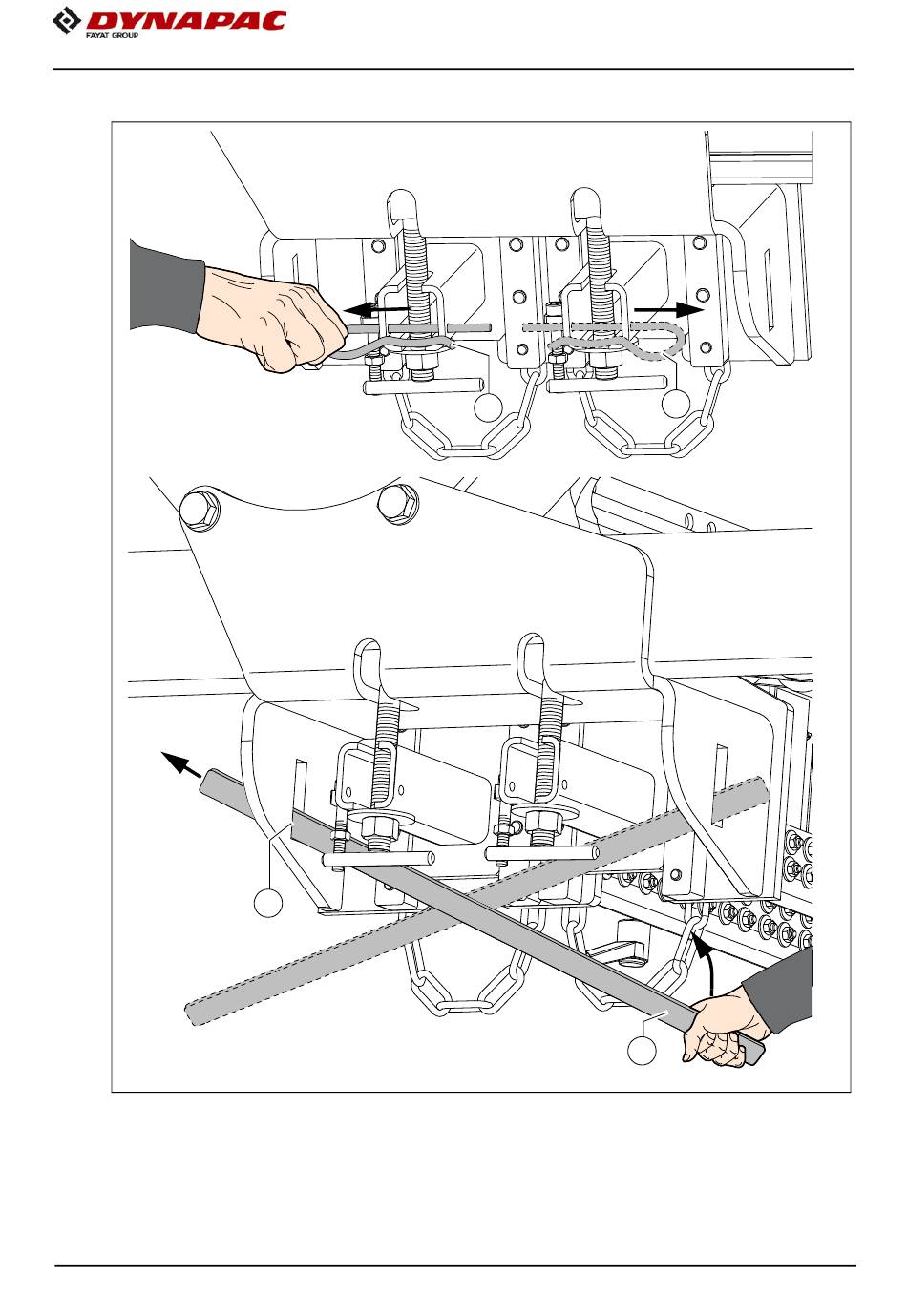 DYNAPAC
FAYAT GROUP