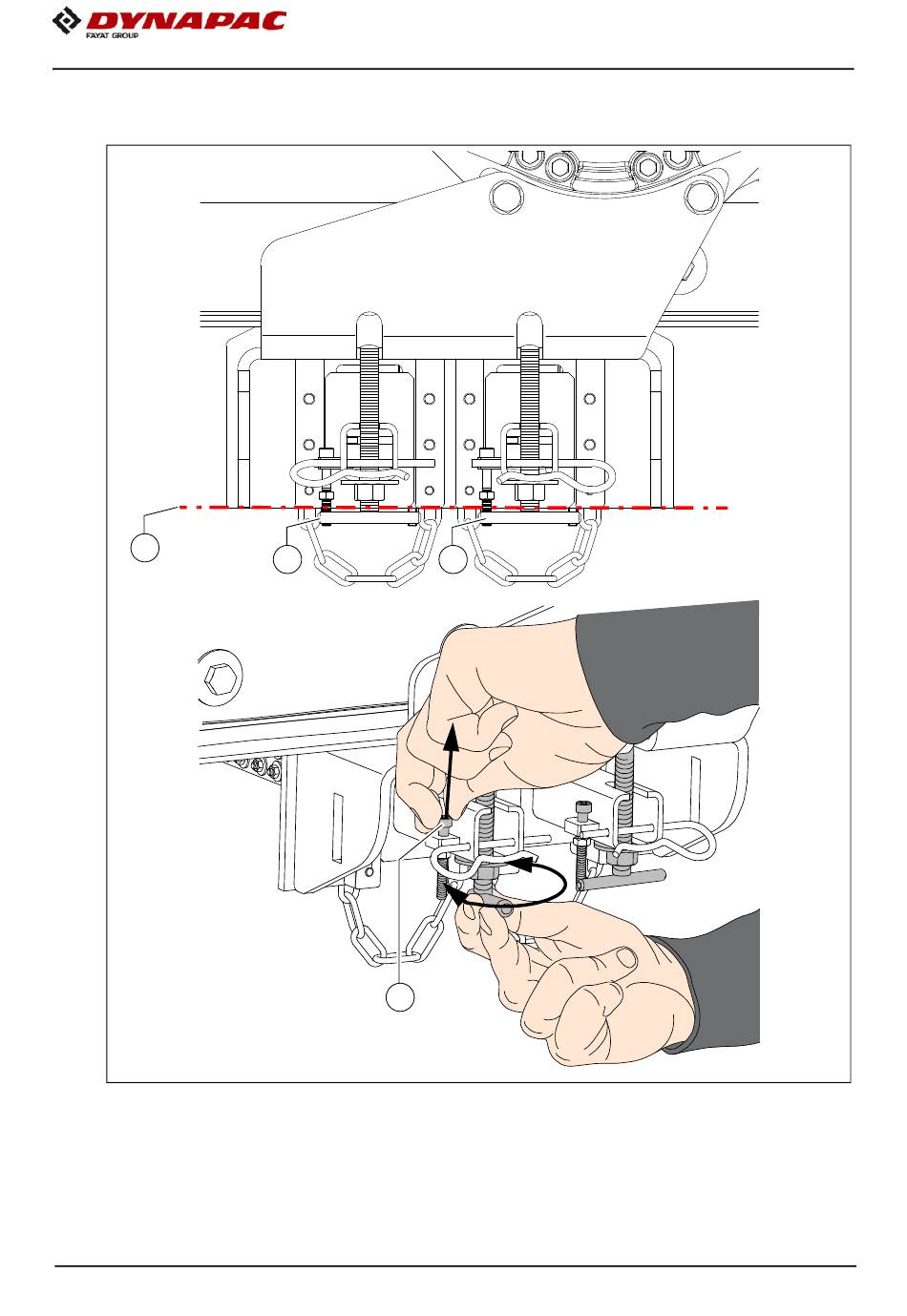 DYNAPAC
FAYAT GROUP