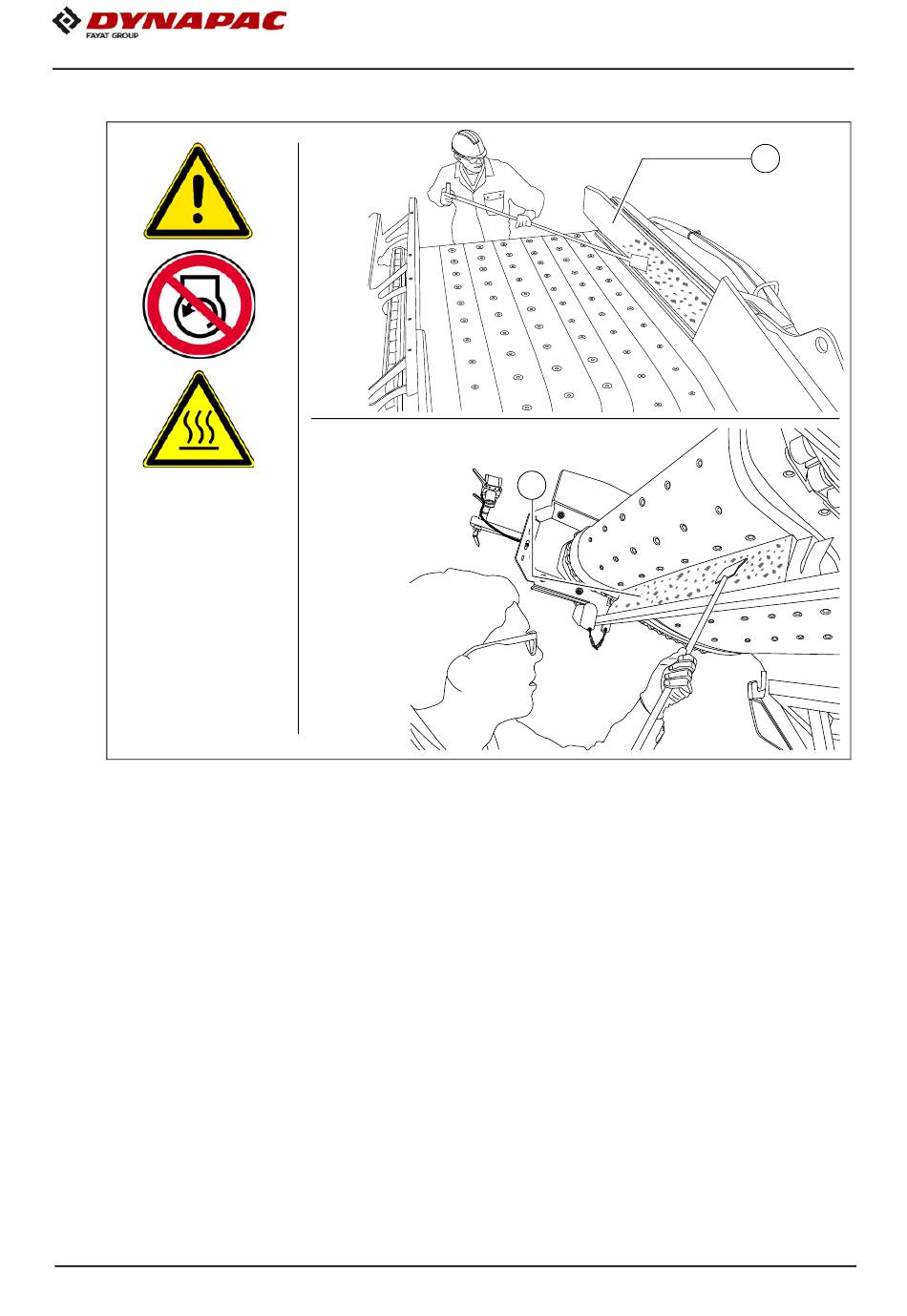 DYNAPAC
FAYAT GROUP