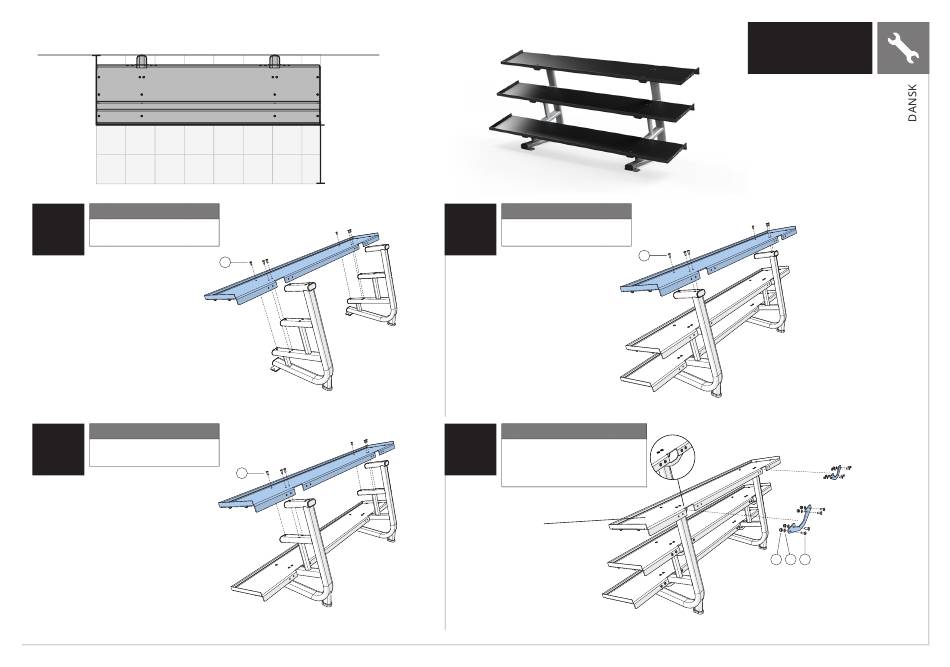 DANSK