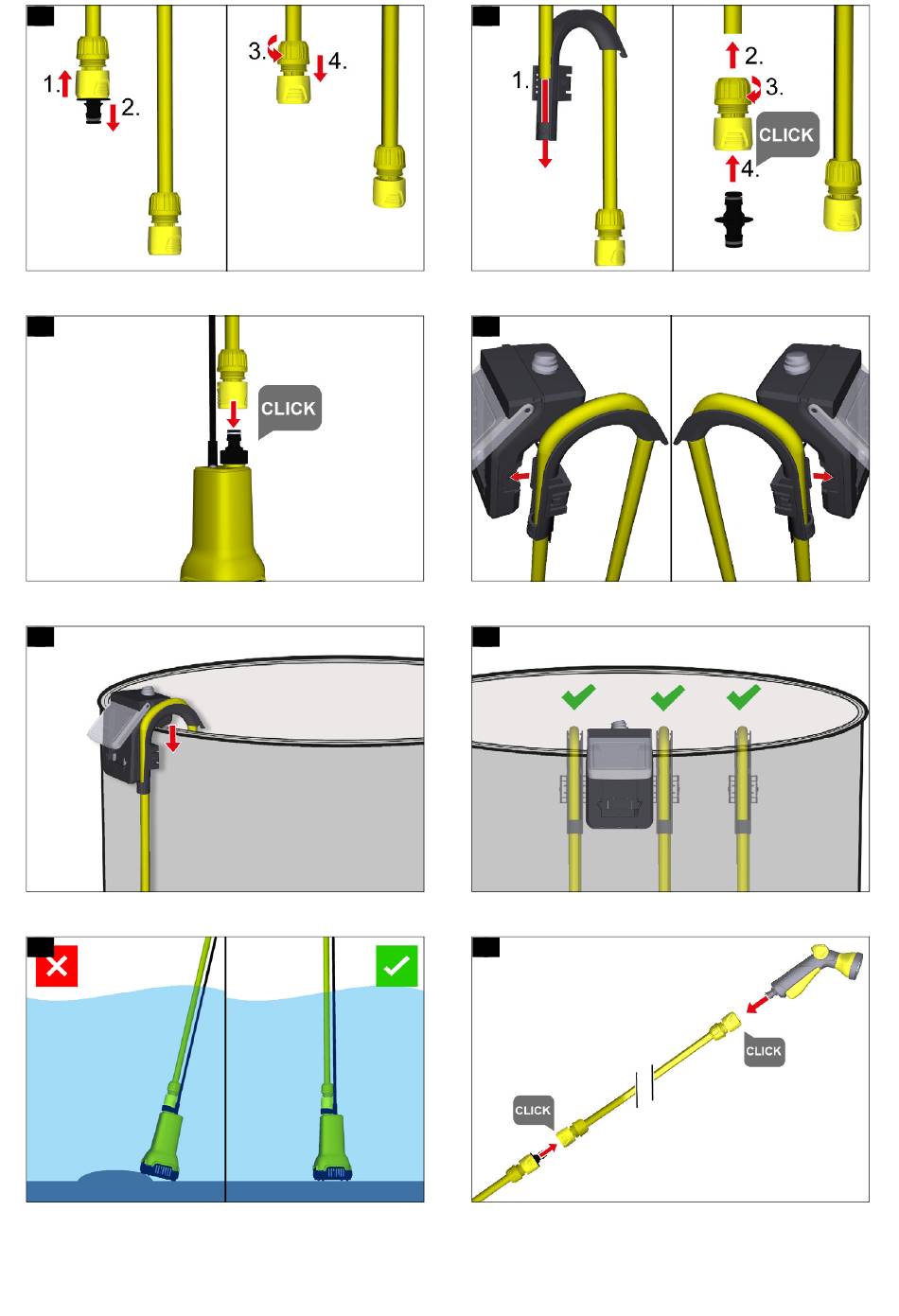 1.
2.
3.
4.

1.
2.
3.
CLICK
4.

CLICK

CLICK

CLICK