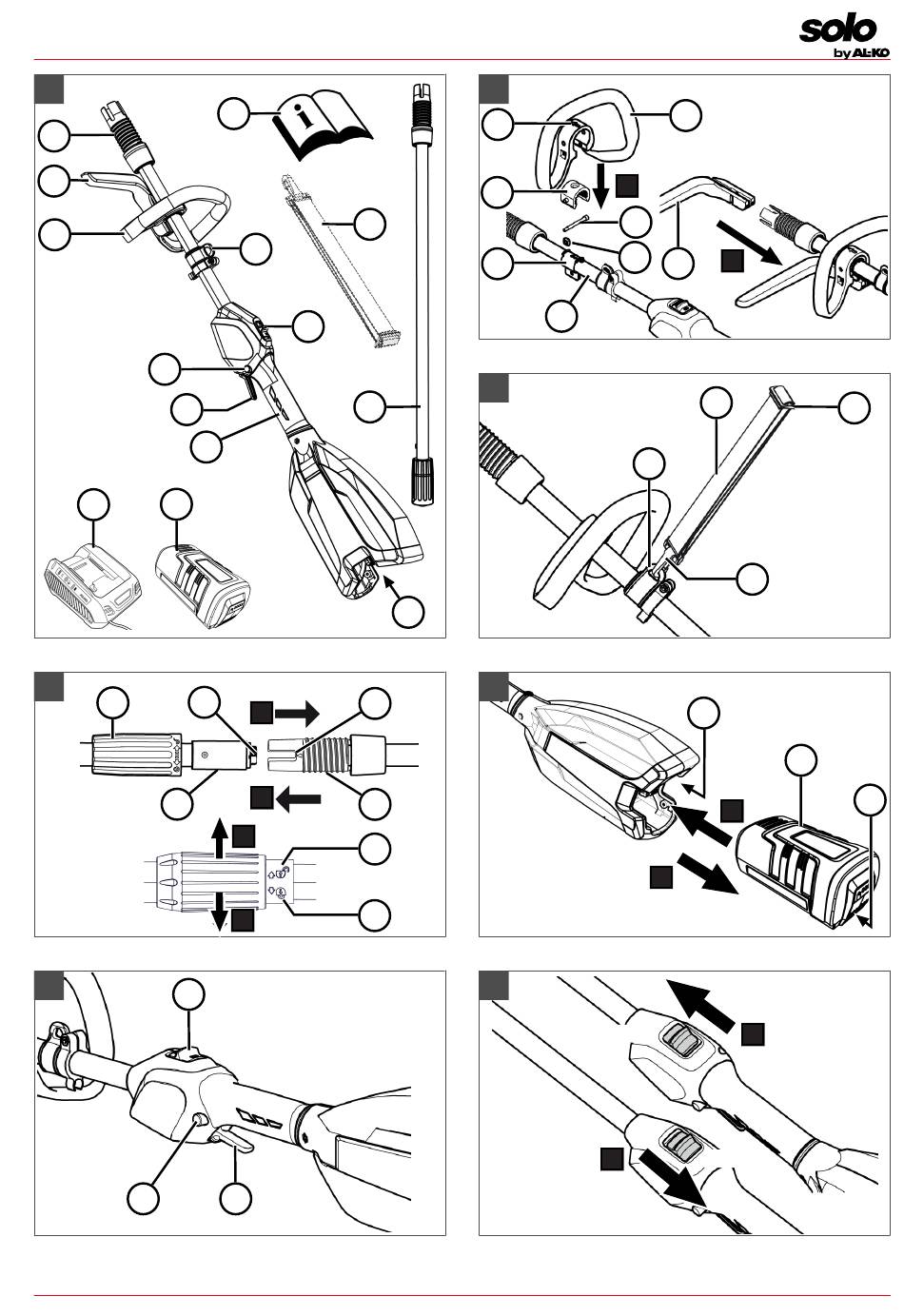 solo
by AL-KO