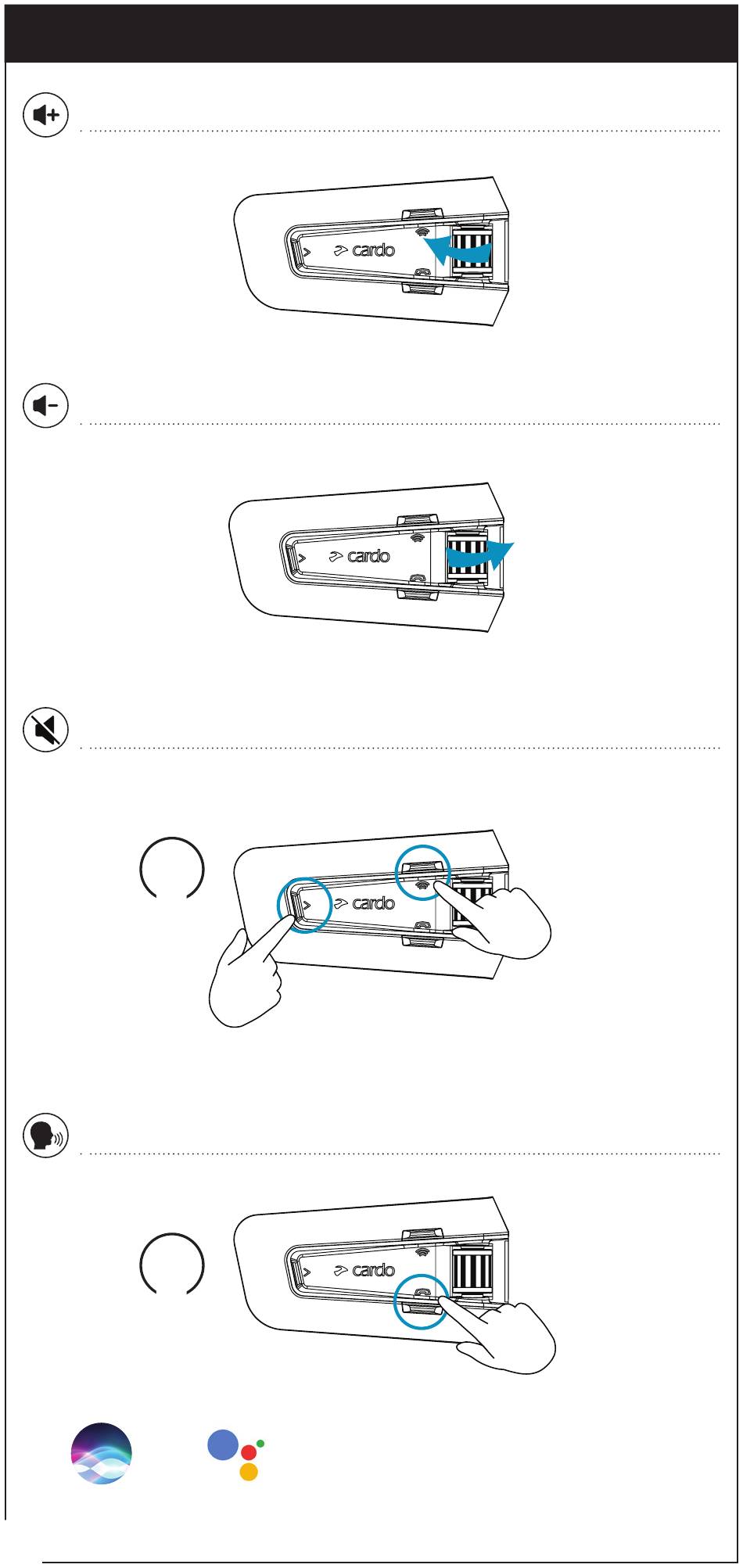 cardo

cardo

cardo

cardo