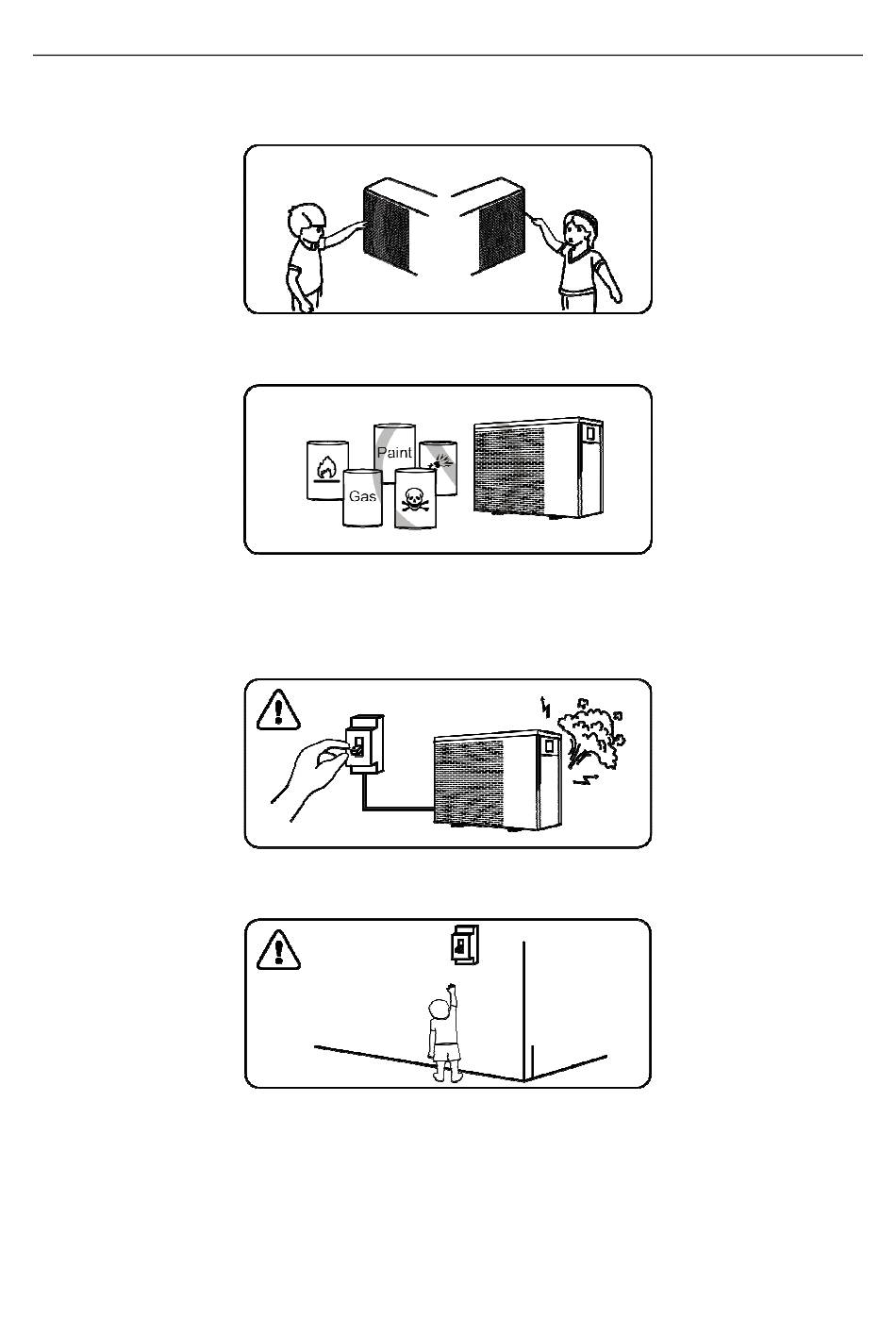 Paint
Gas