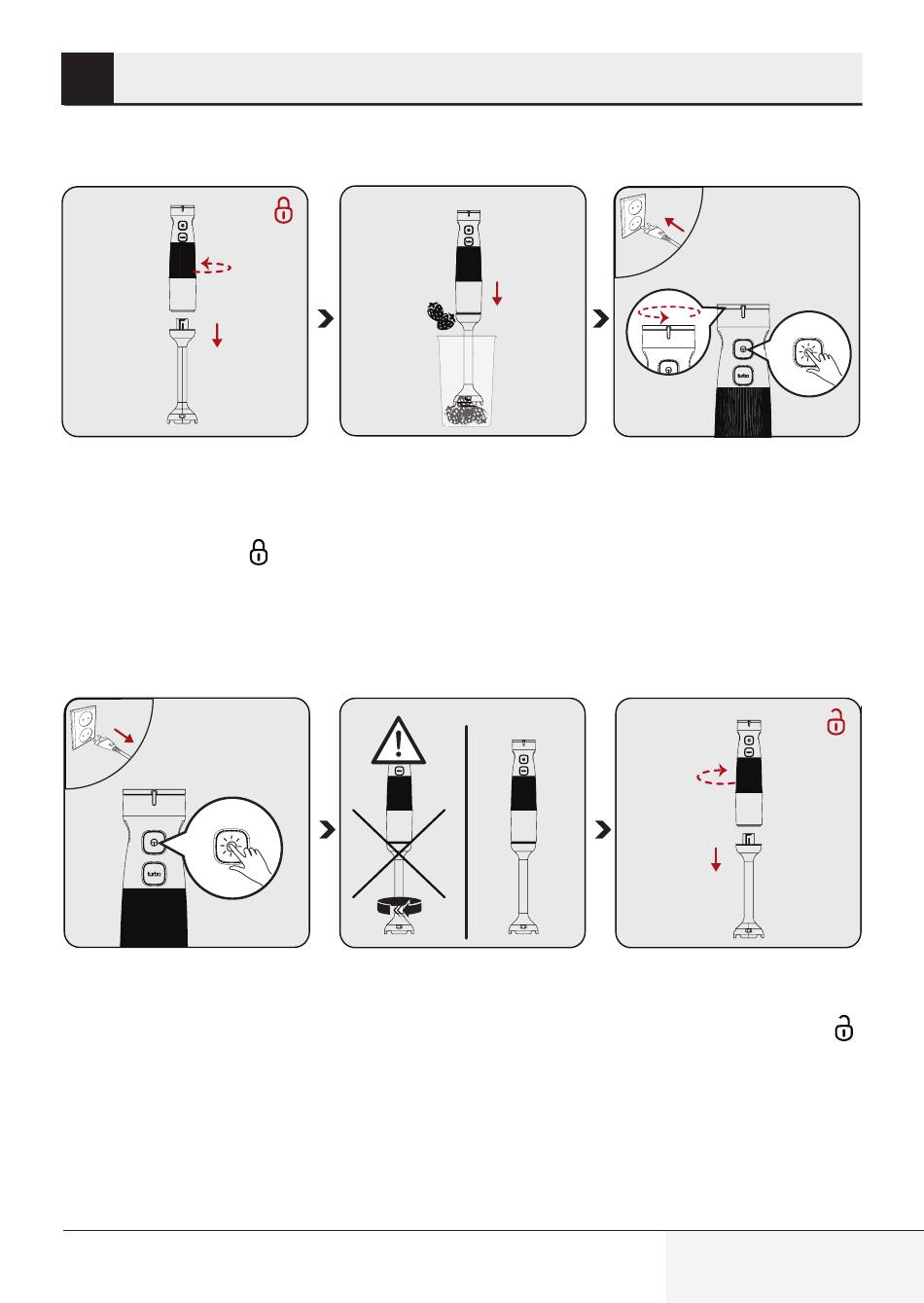 turbo

turbo