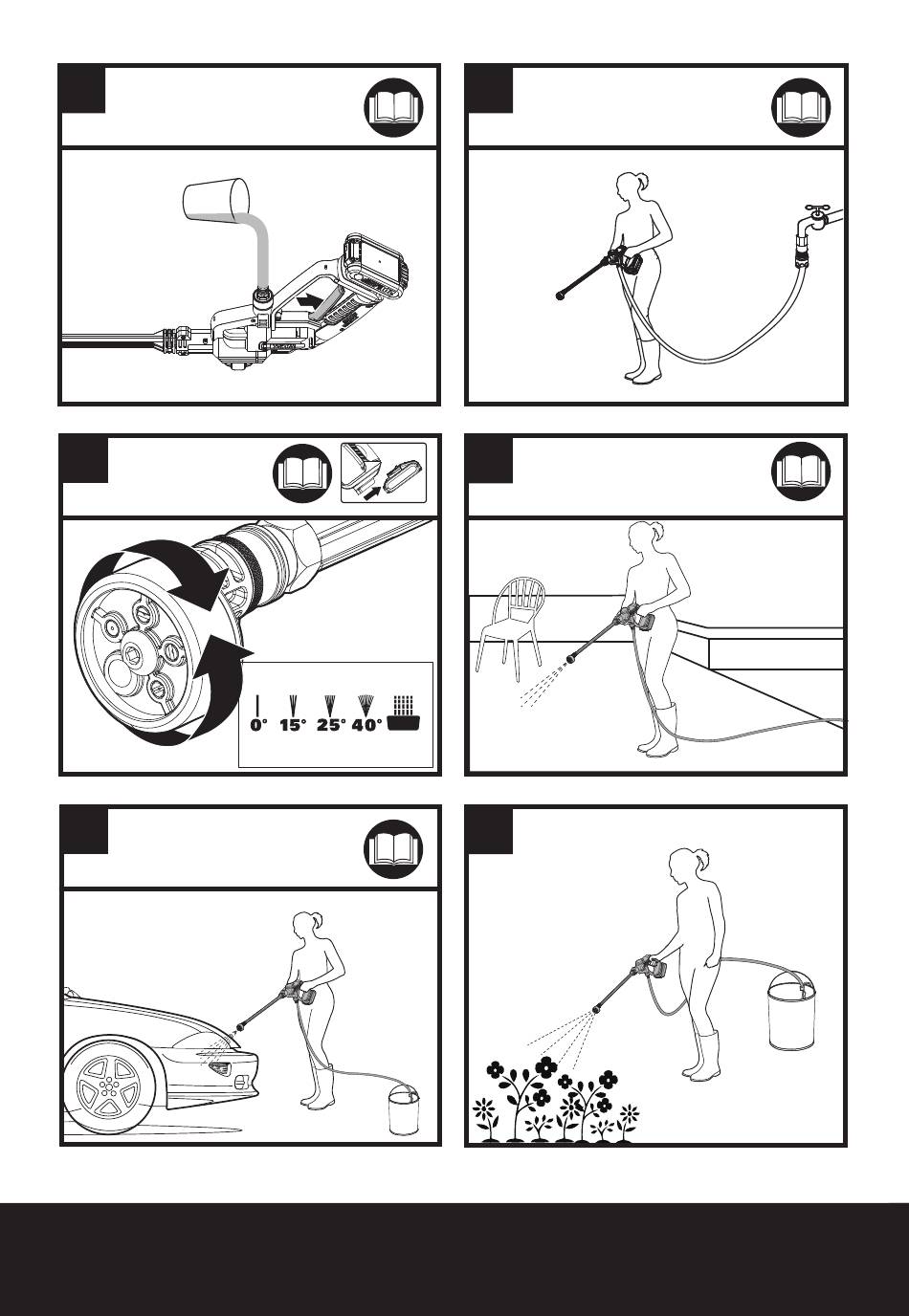 0° 15° 25° 40°