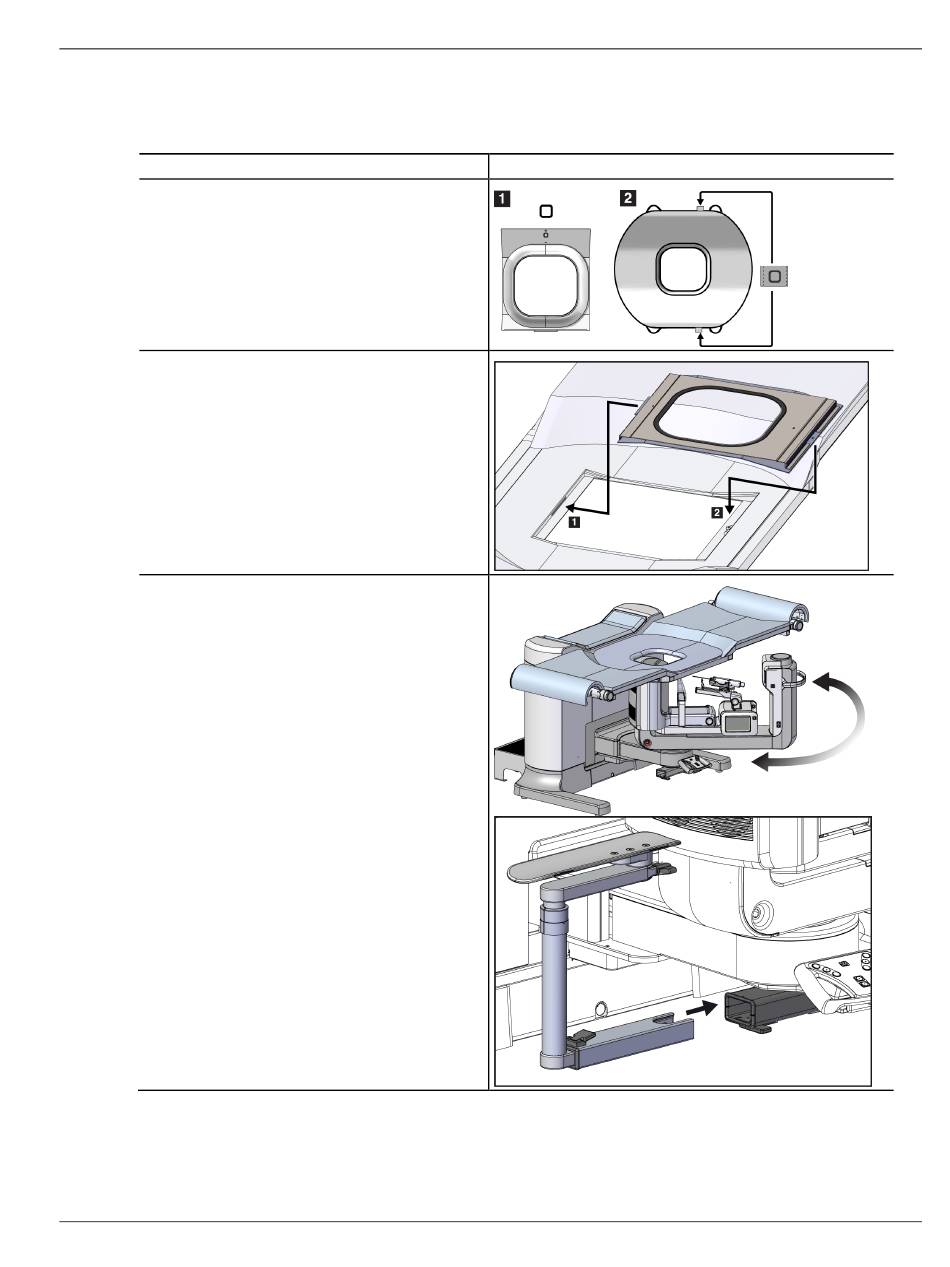 1 2

1 2