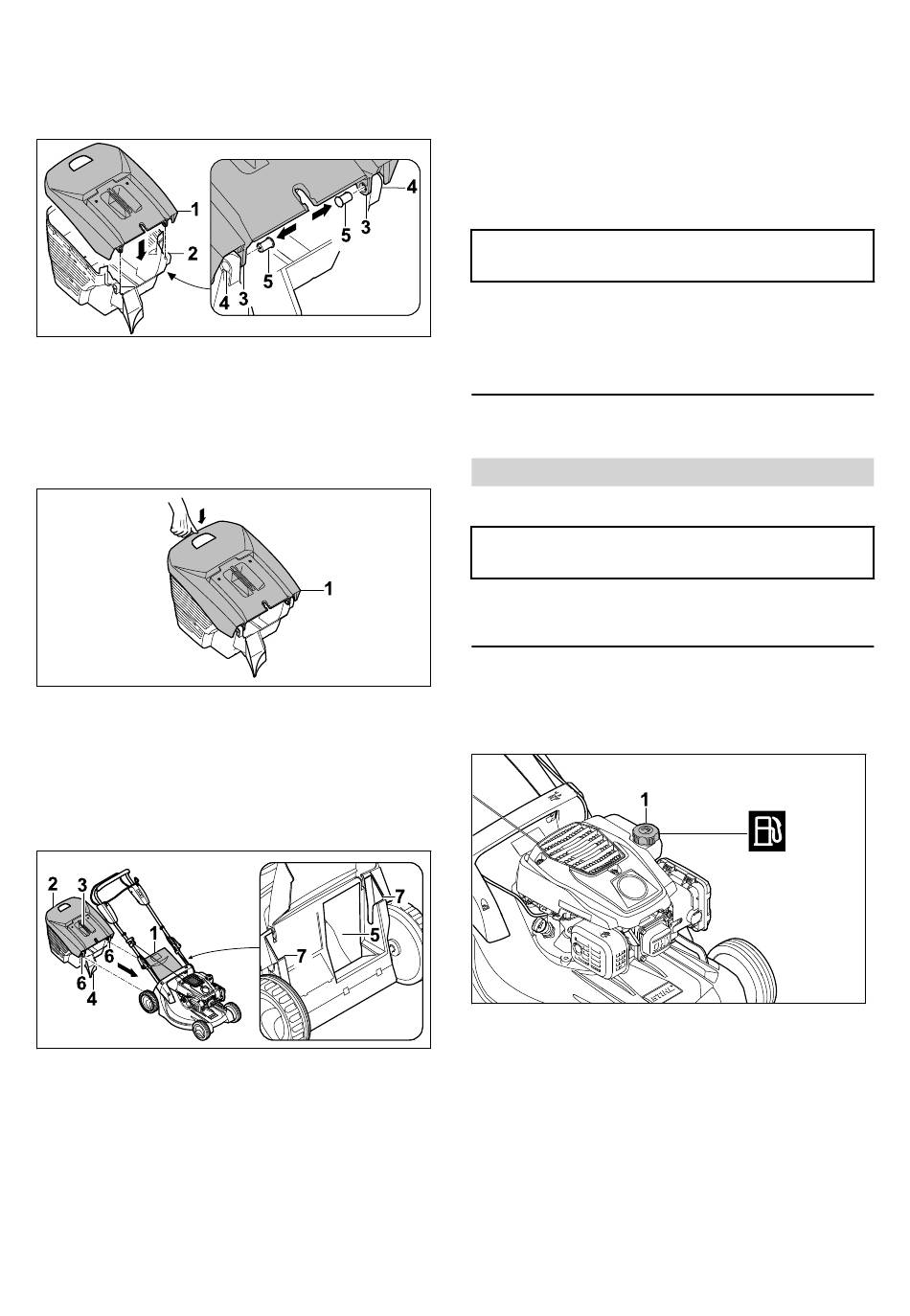 1
2
4
3
5
5
3
4

1

2
3
1
6
6
4
7
5
7

1