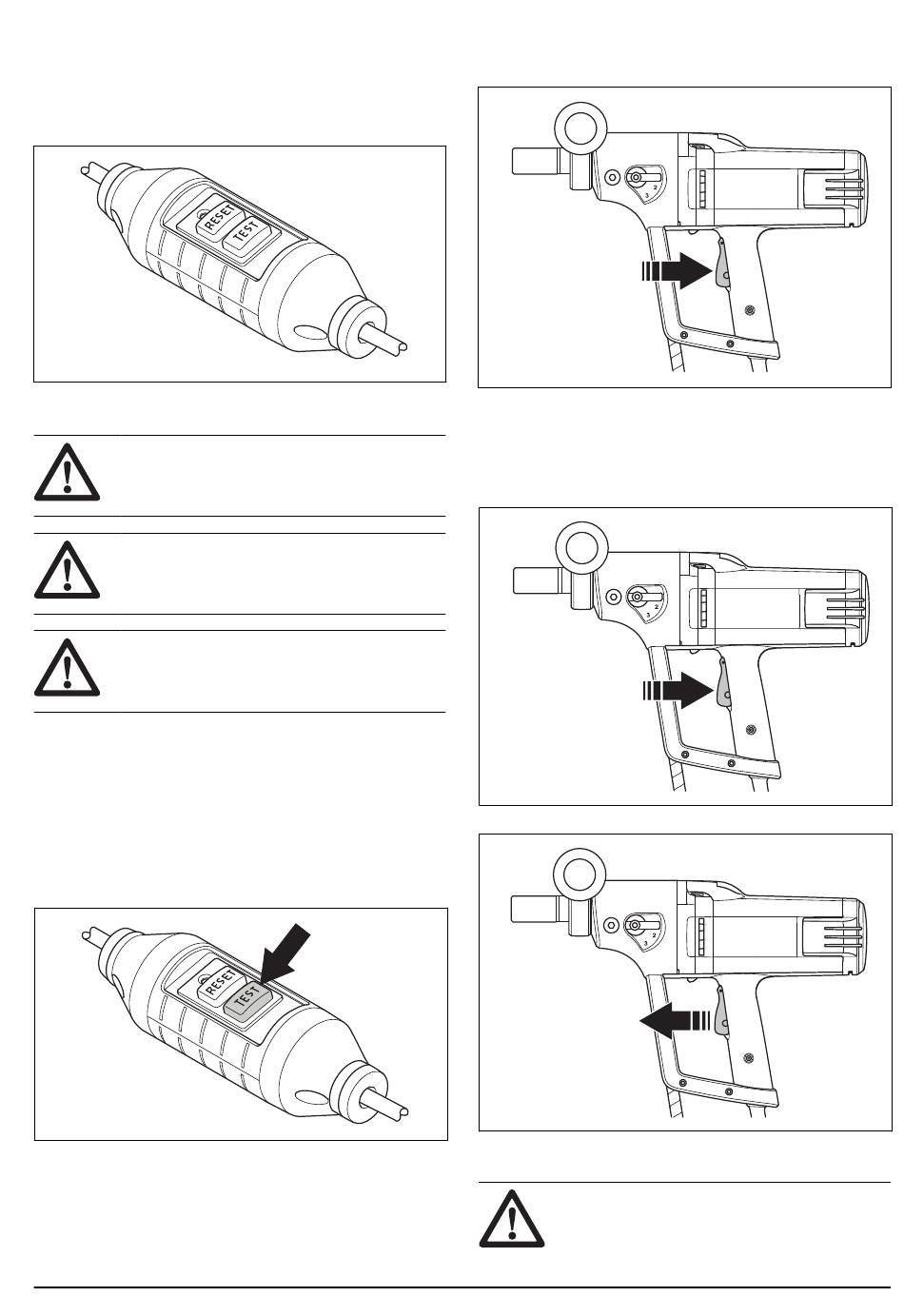 RESET
TEST

RESET
TEST

3
2

3
2

3
2