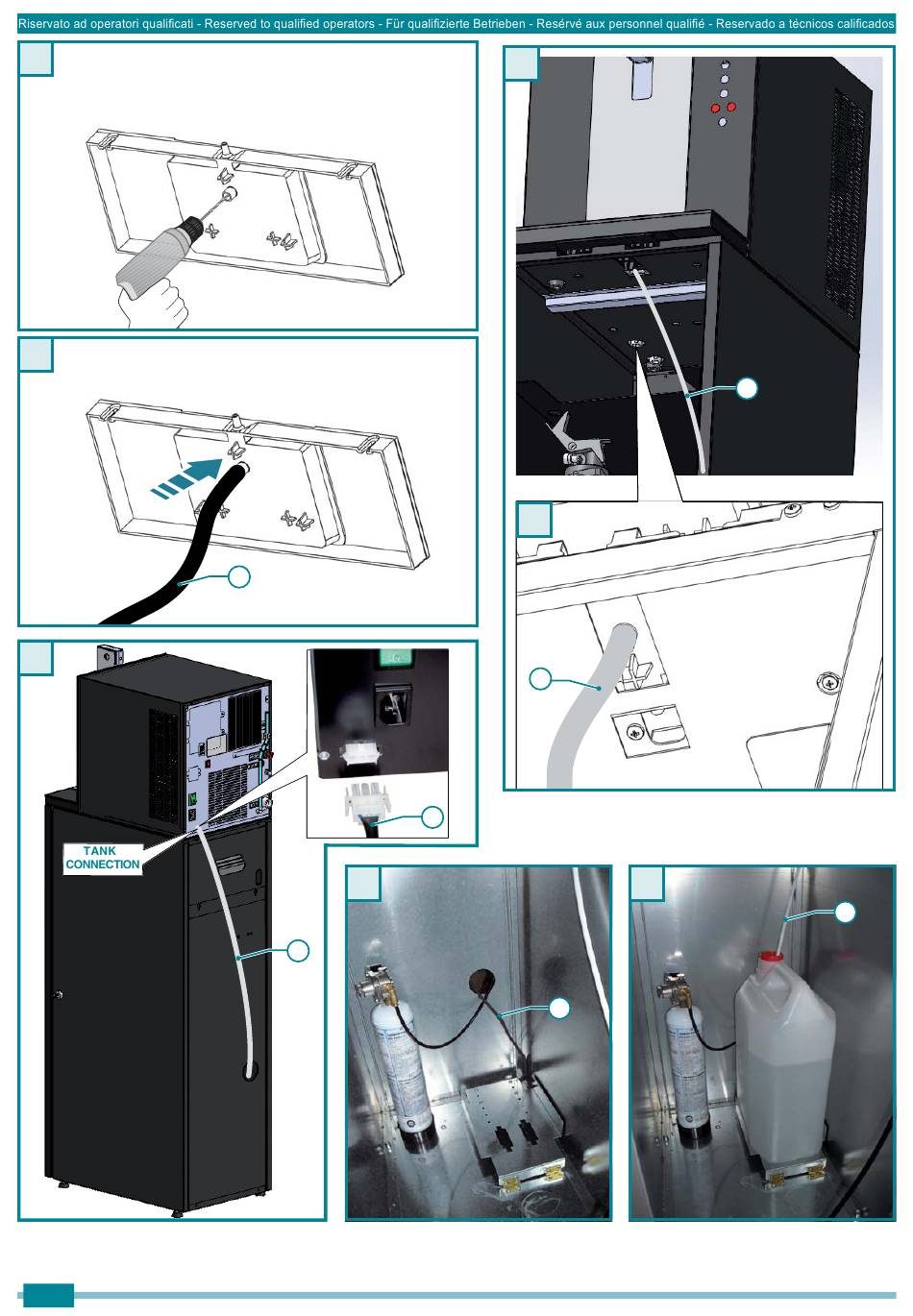 Riservato ad operatori qualificati - Reserved to qualified operators - Für qualifizierte Betrieben - Resérvé aux personnel qualifié - Reservado a técnicos calificados

TANK CONNECTION