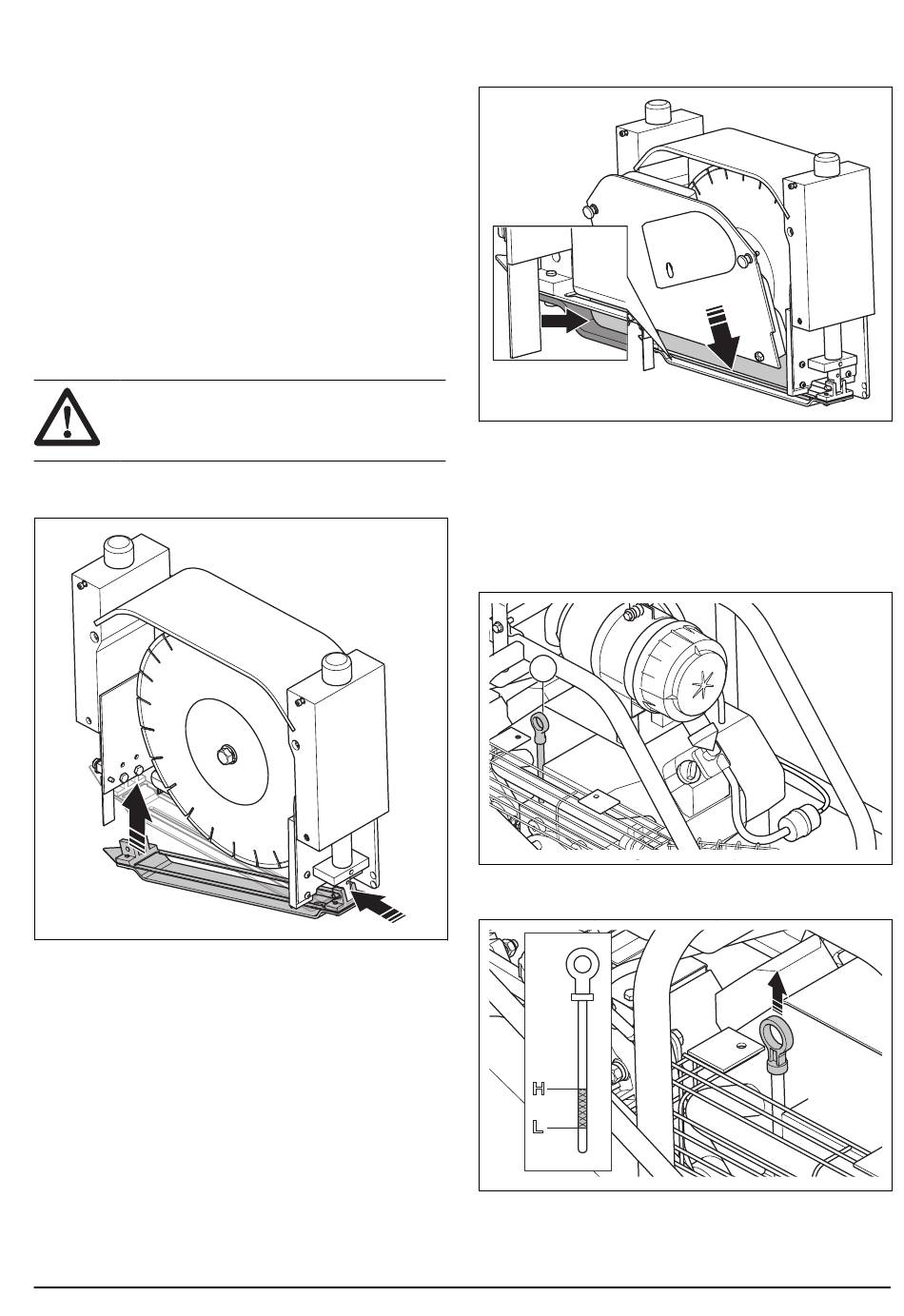 H

L