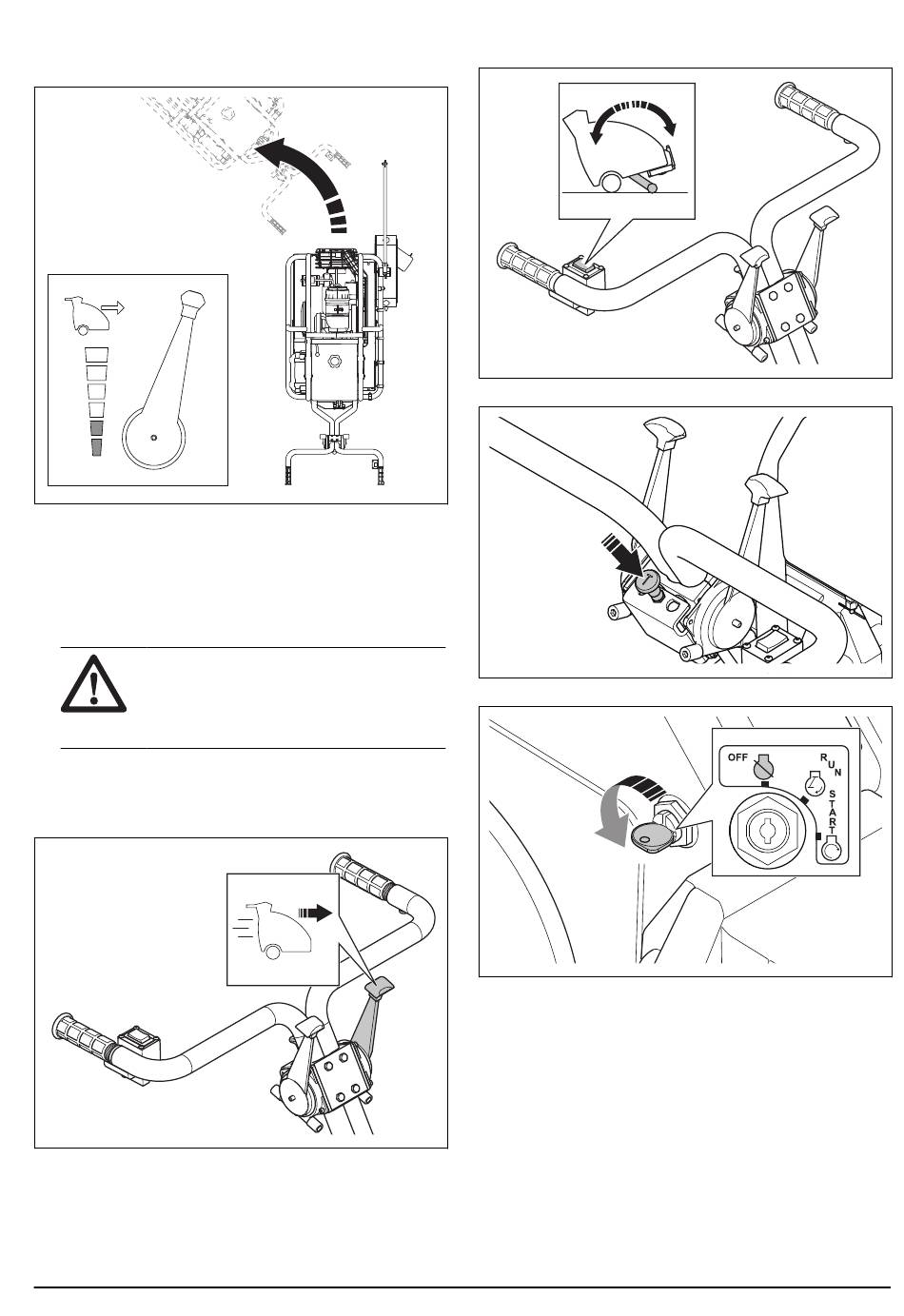 OFF
RUN
START