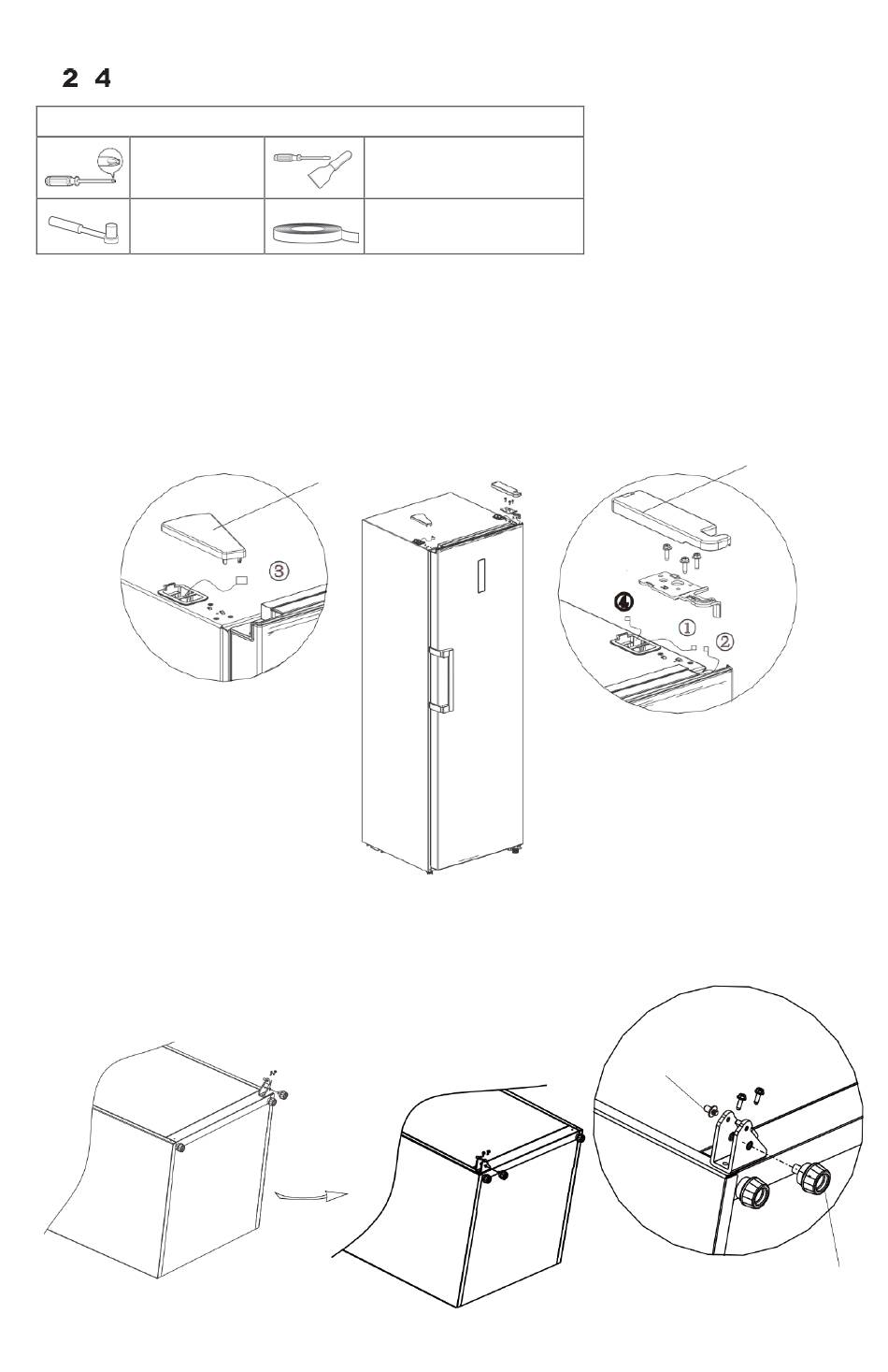 2 4

③

④
①
②