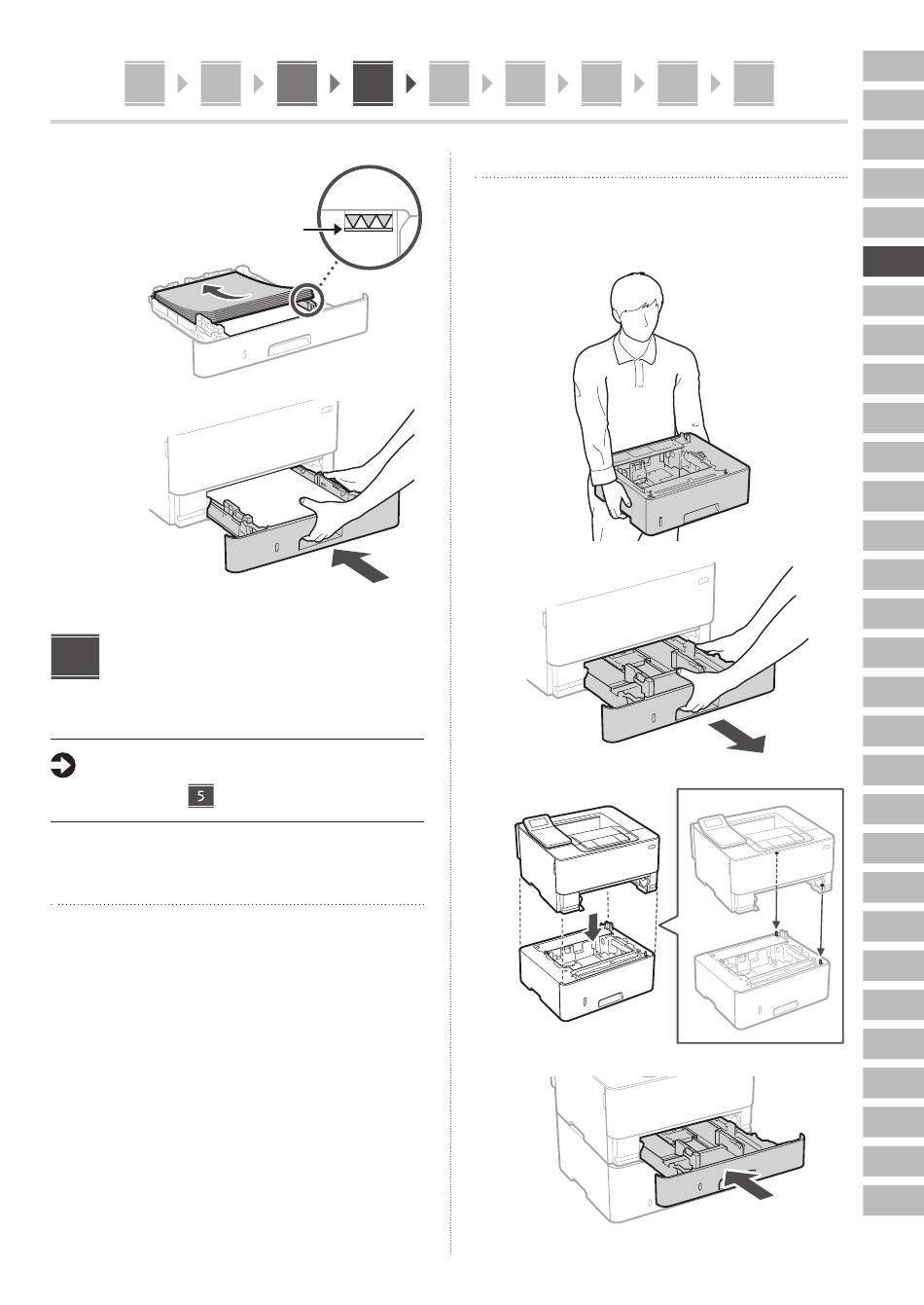 5