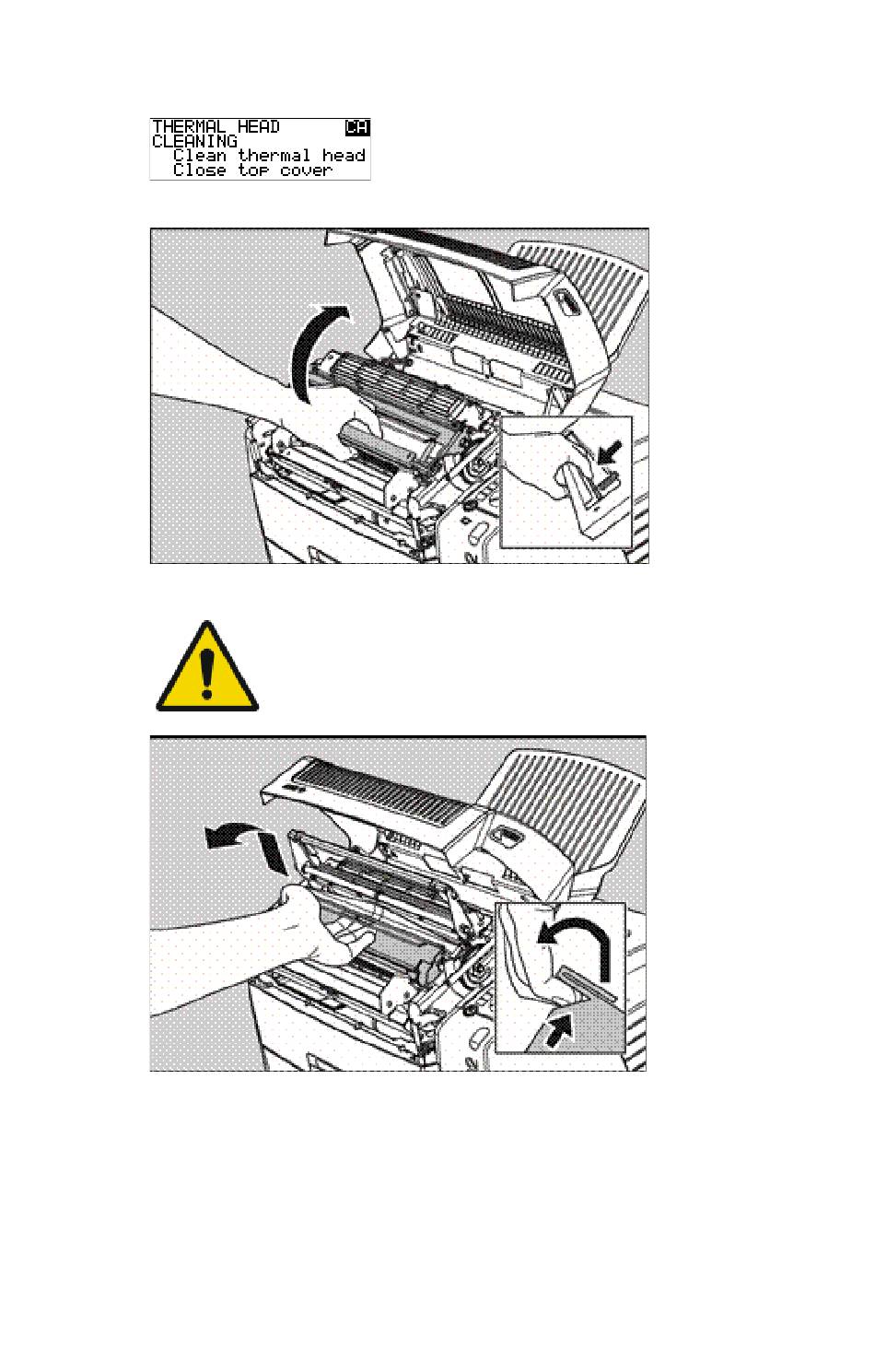 THERMAL HEAD CH
CLEANING
Clean thermal head
Close top cover