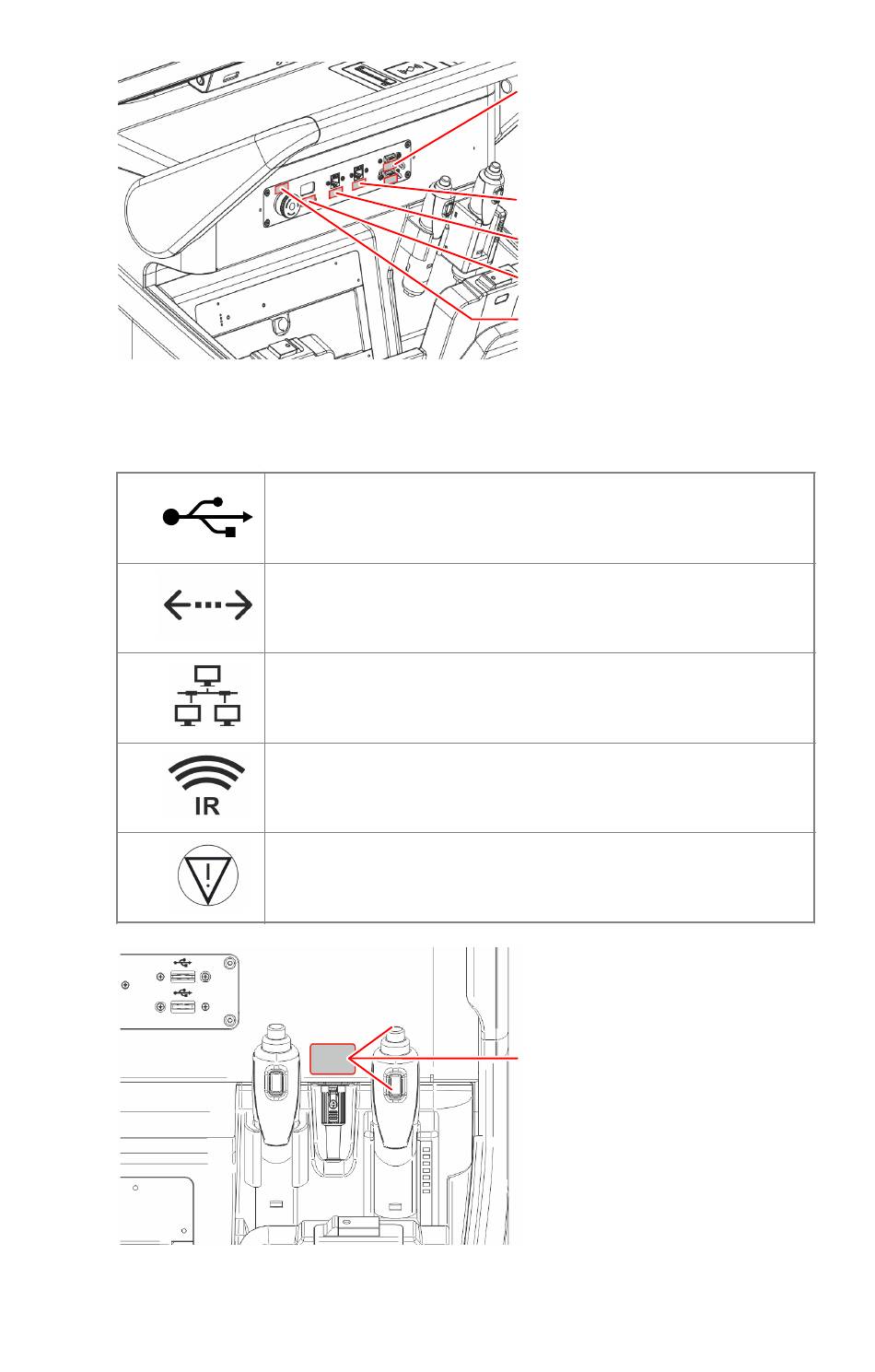 IR