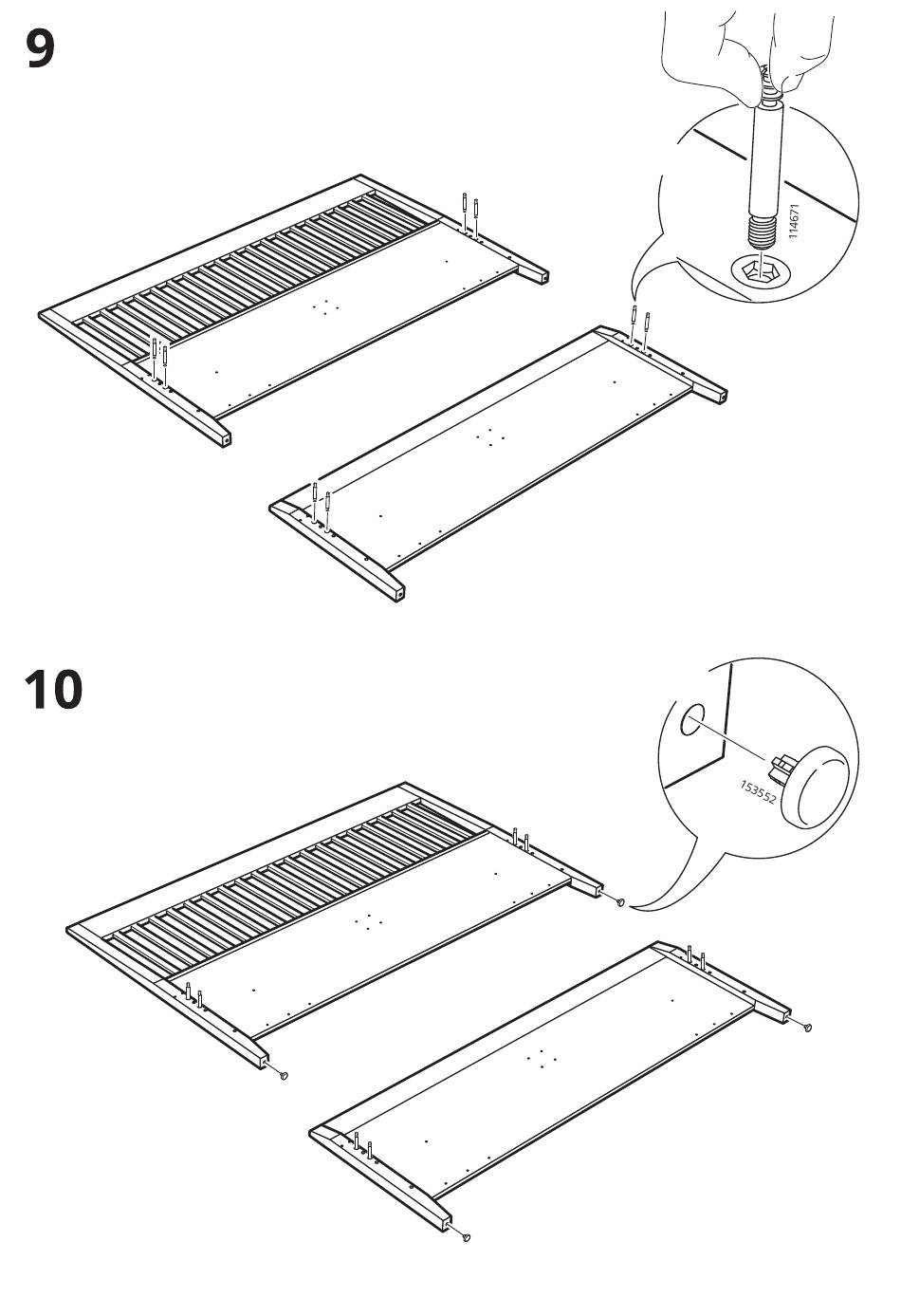 9

114671

10

153552