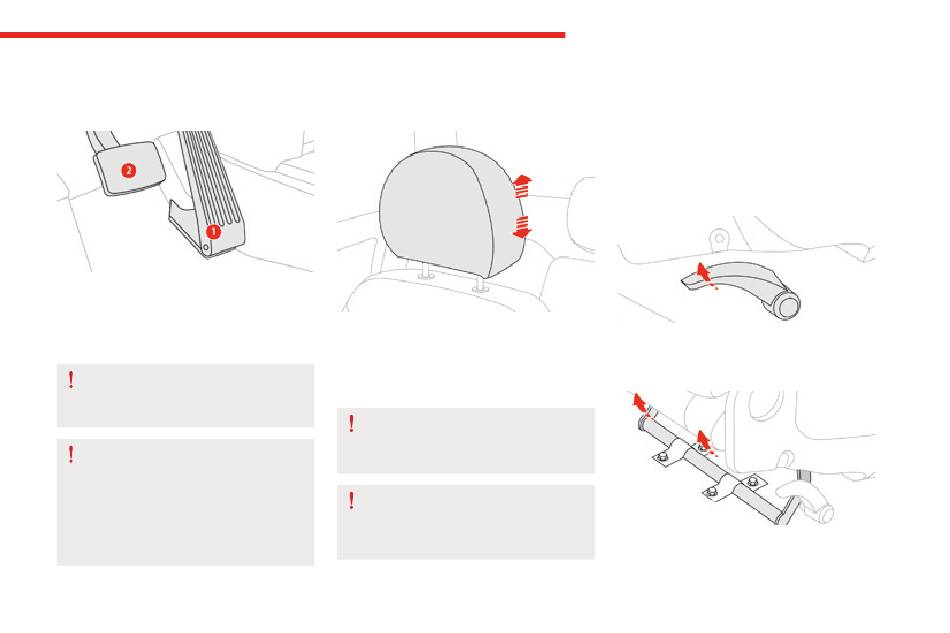 2

1

!

!

!

!