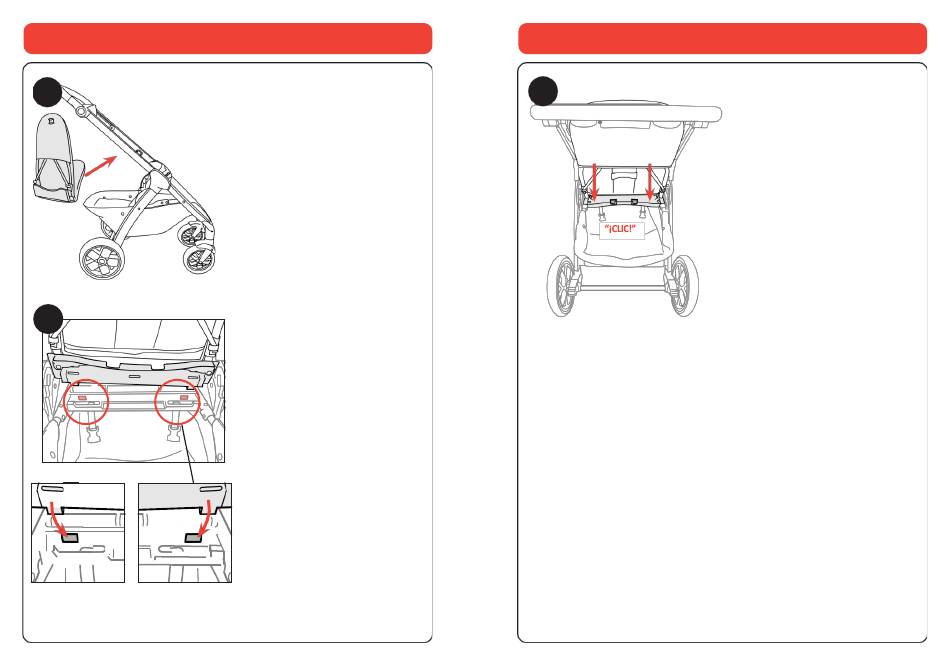 "¡CLIC!"