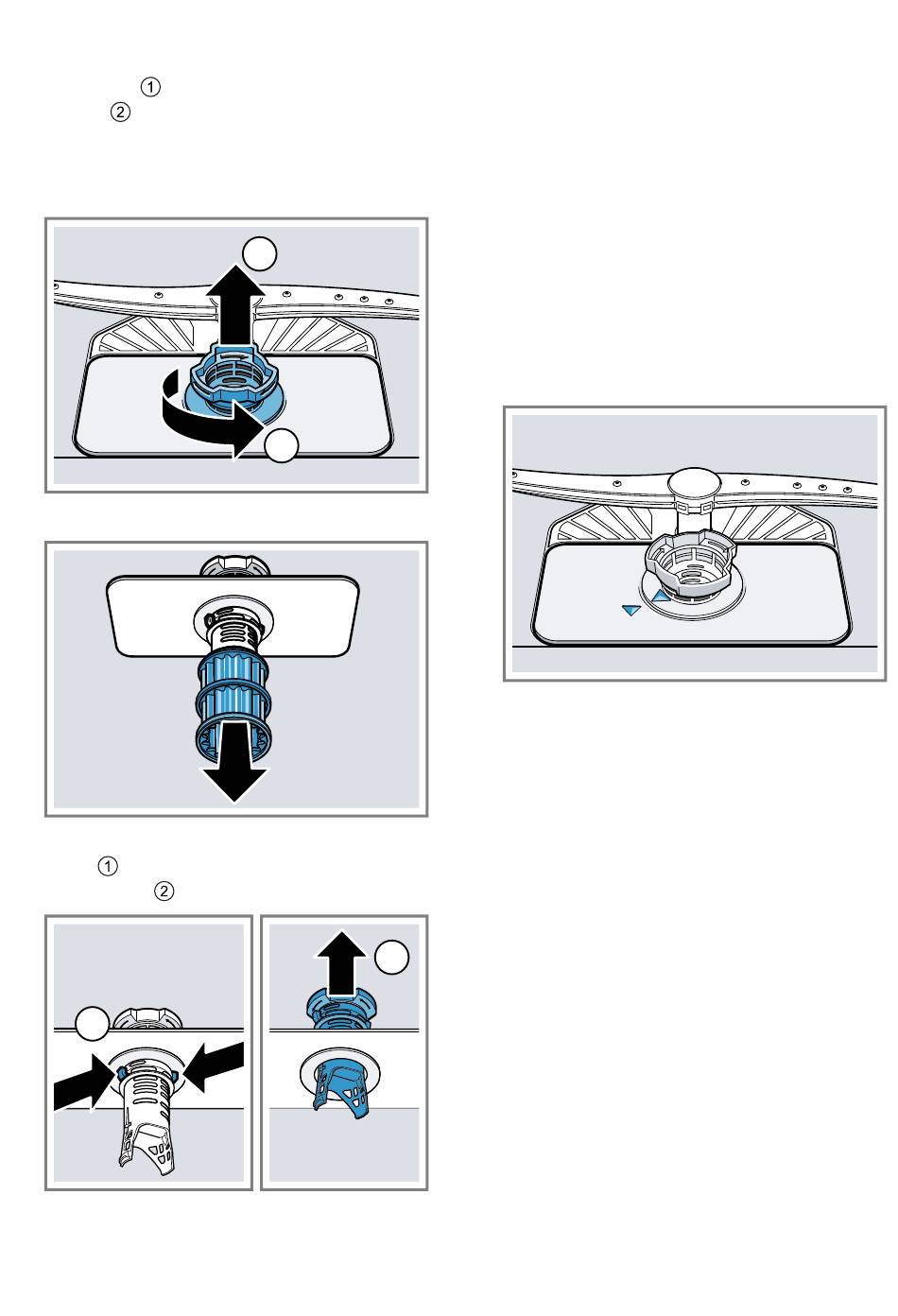 ①
②

①
②