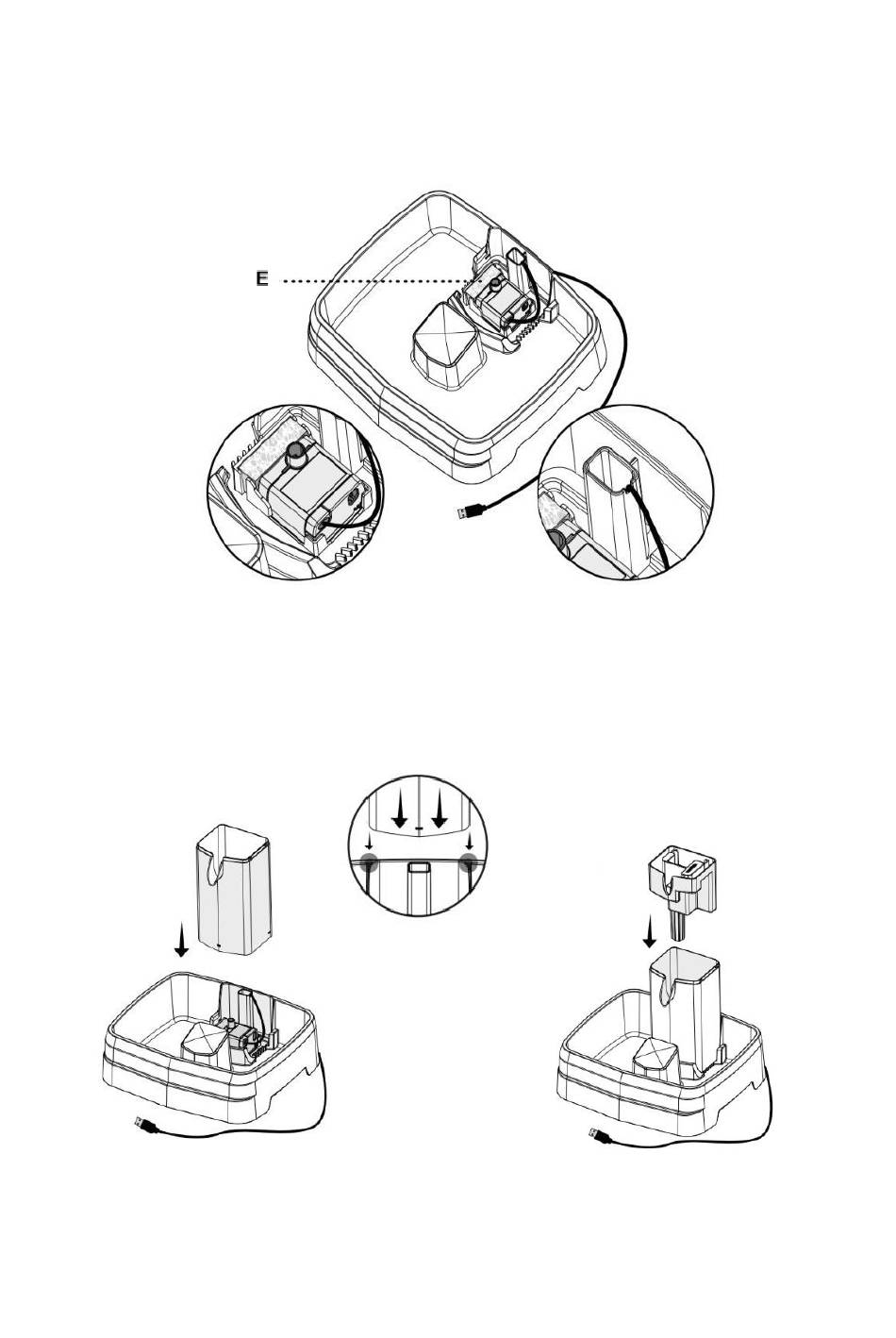 E