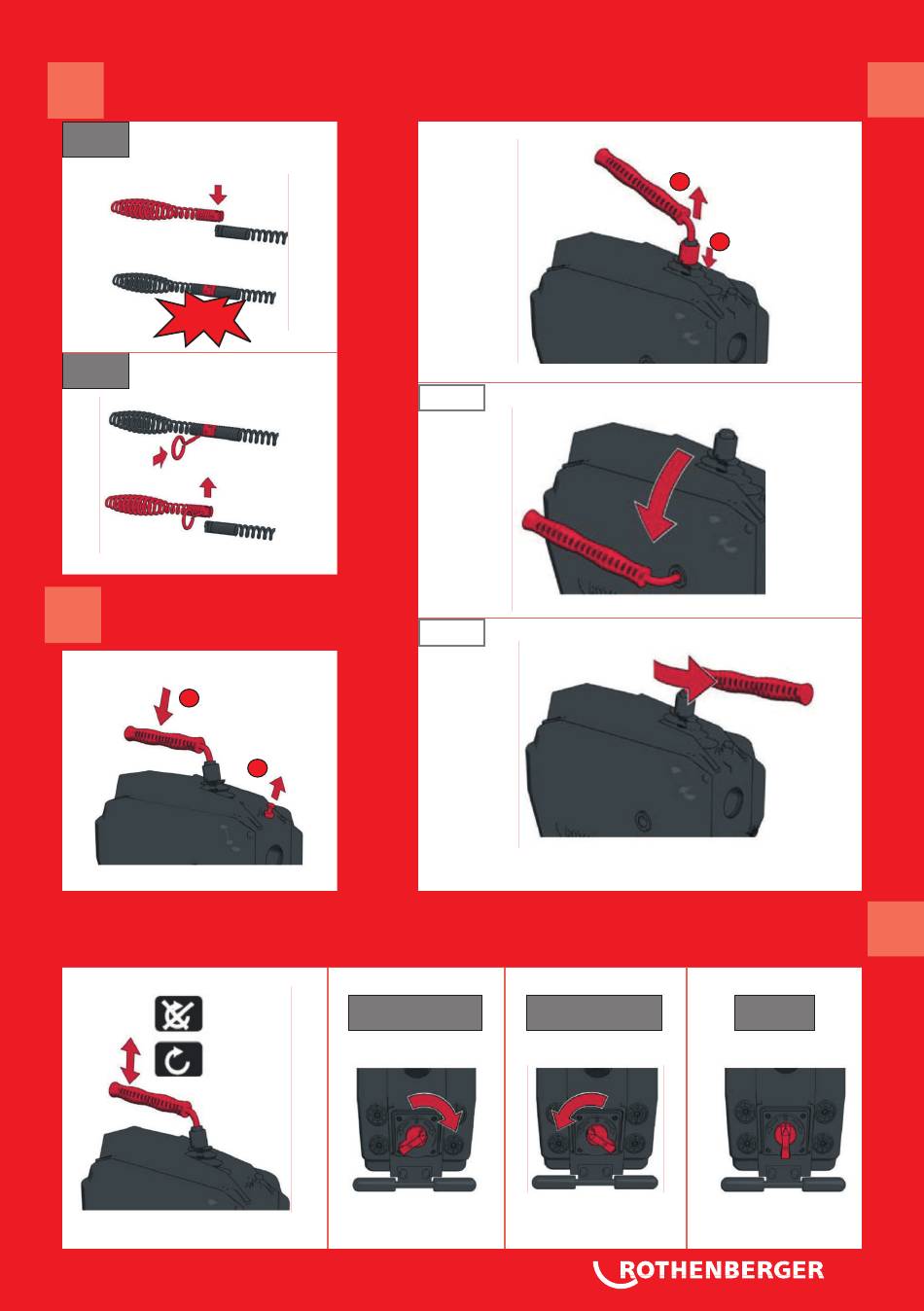 ROTHENBERGER