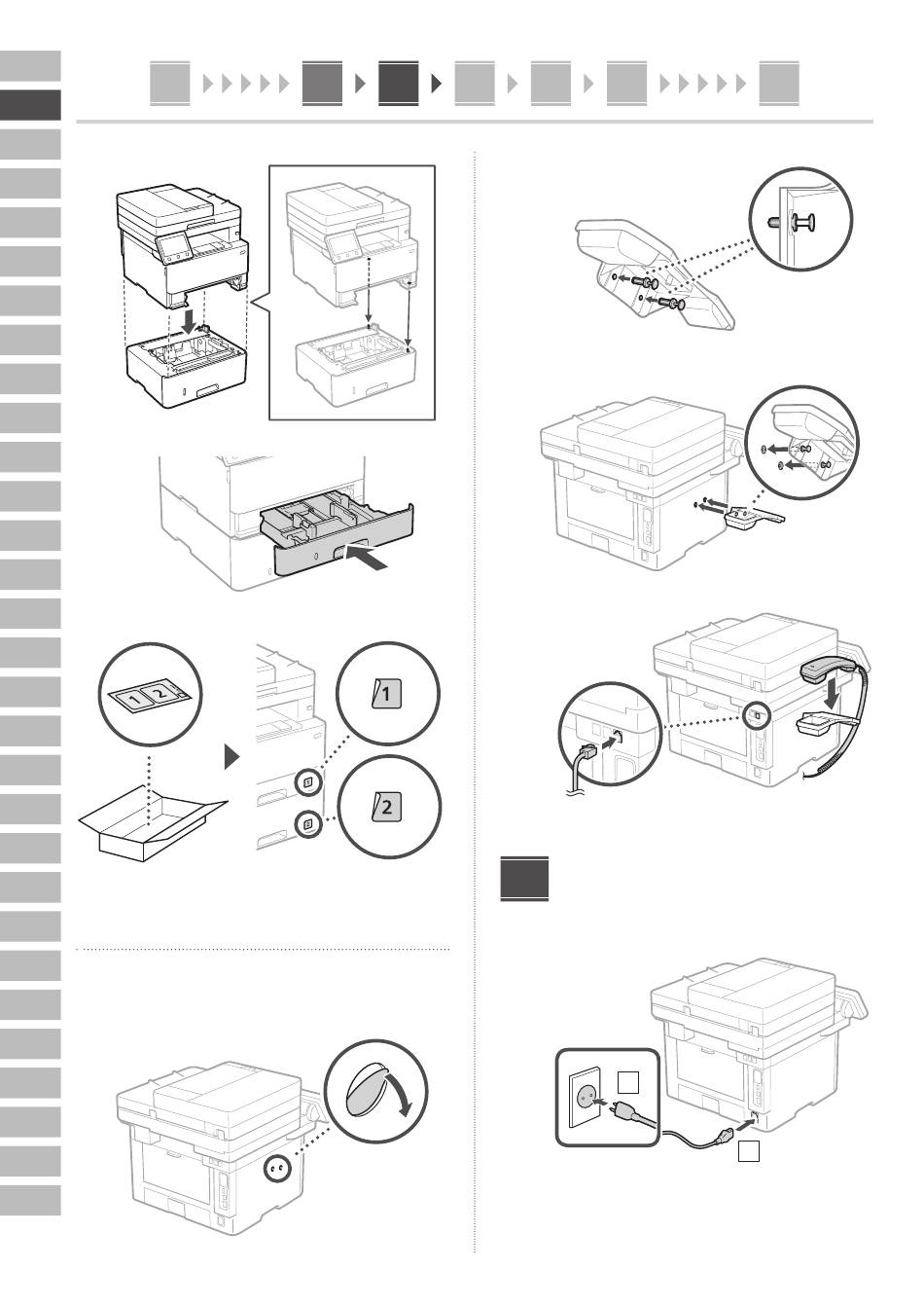 1 2

1

2