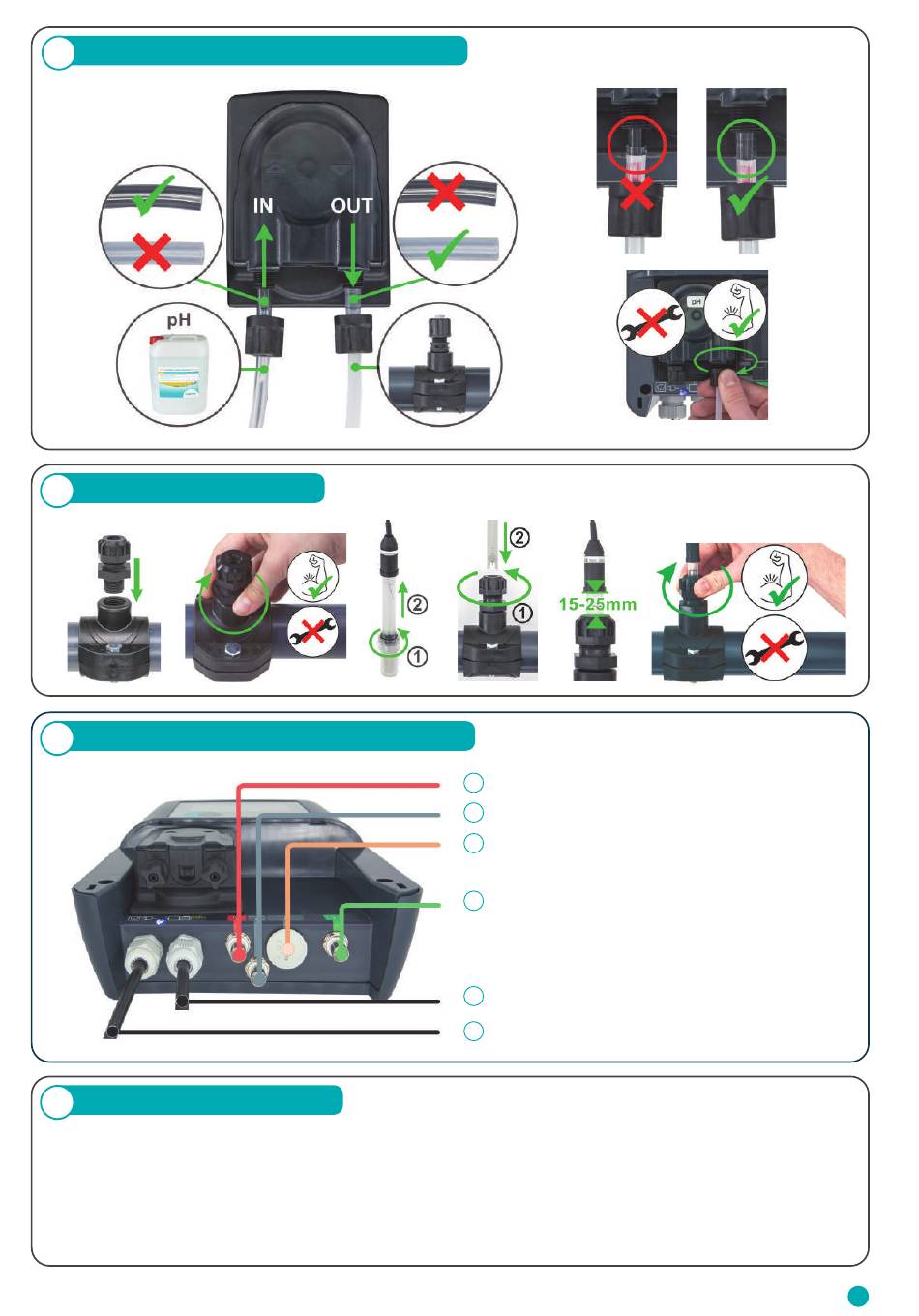 IN
OUT
pH

pH

② ①
② ①
15-25mm