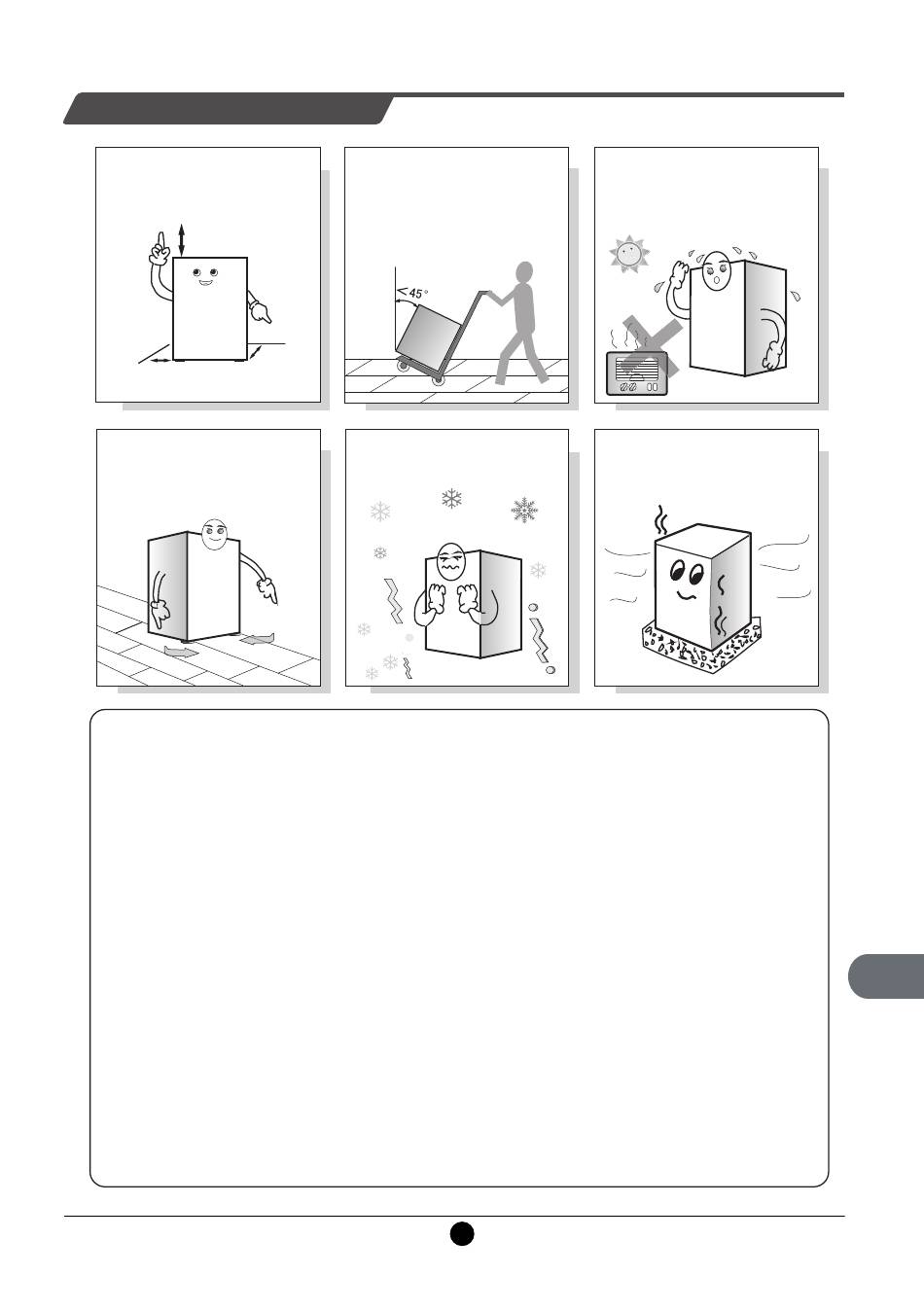 45°