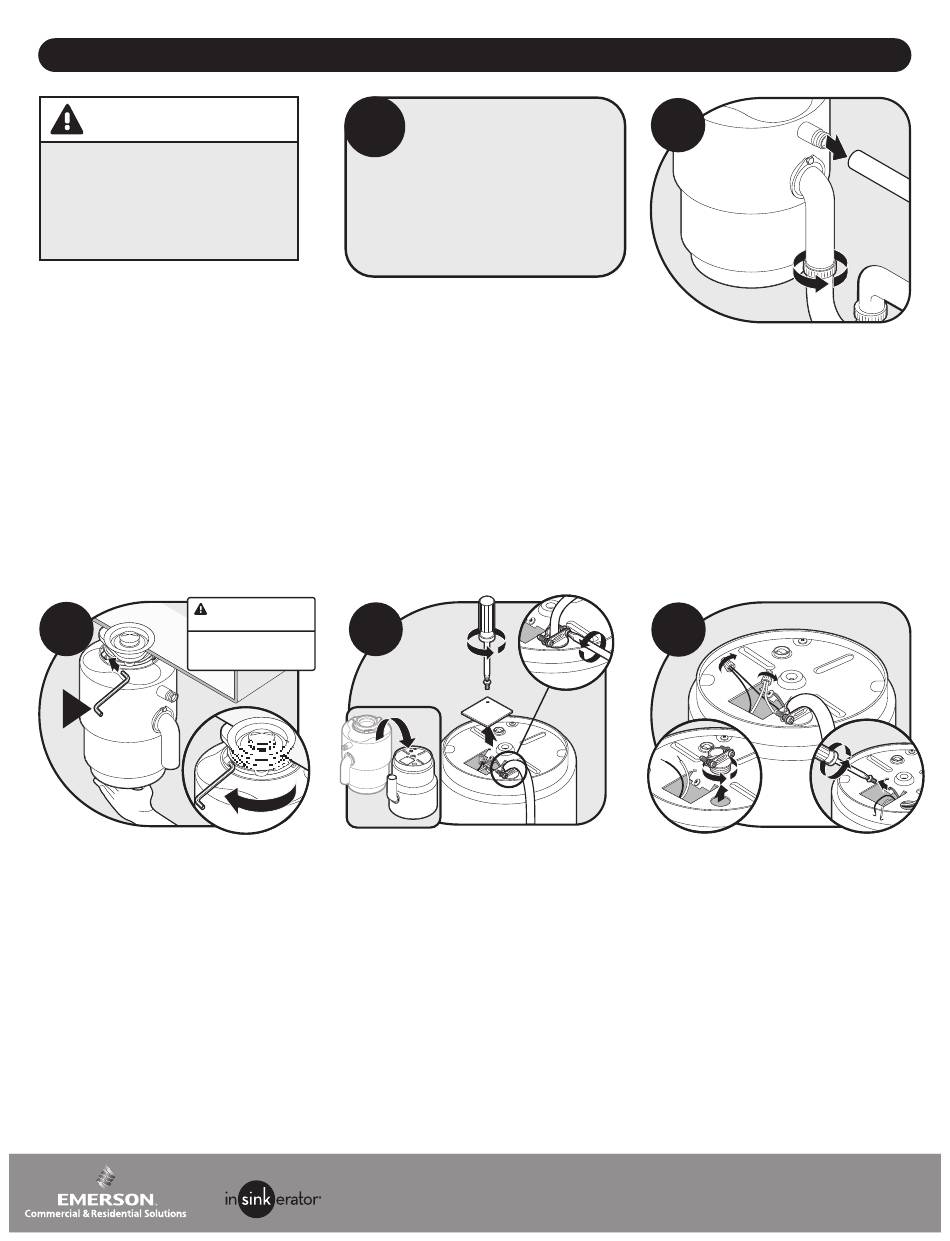 EMERSON.
Commercial & Residential Solutions

in sink erator