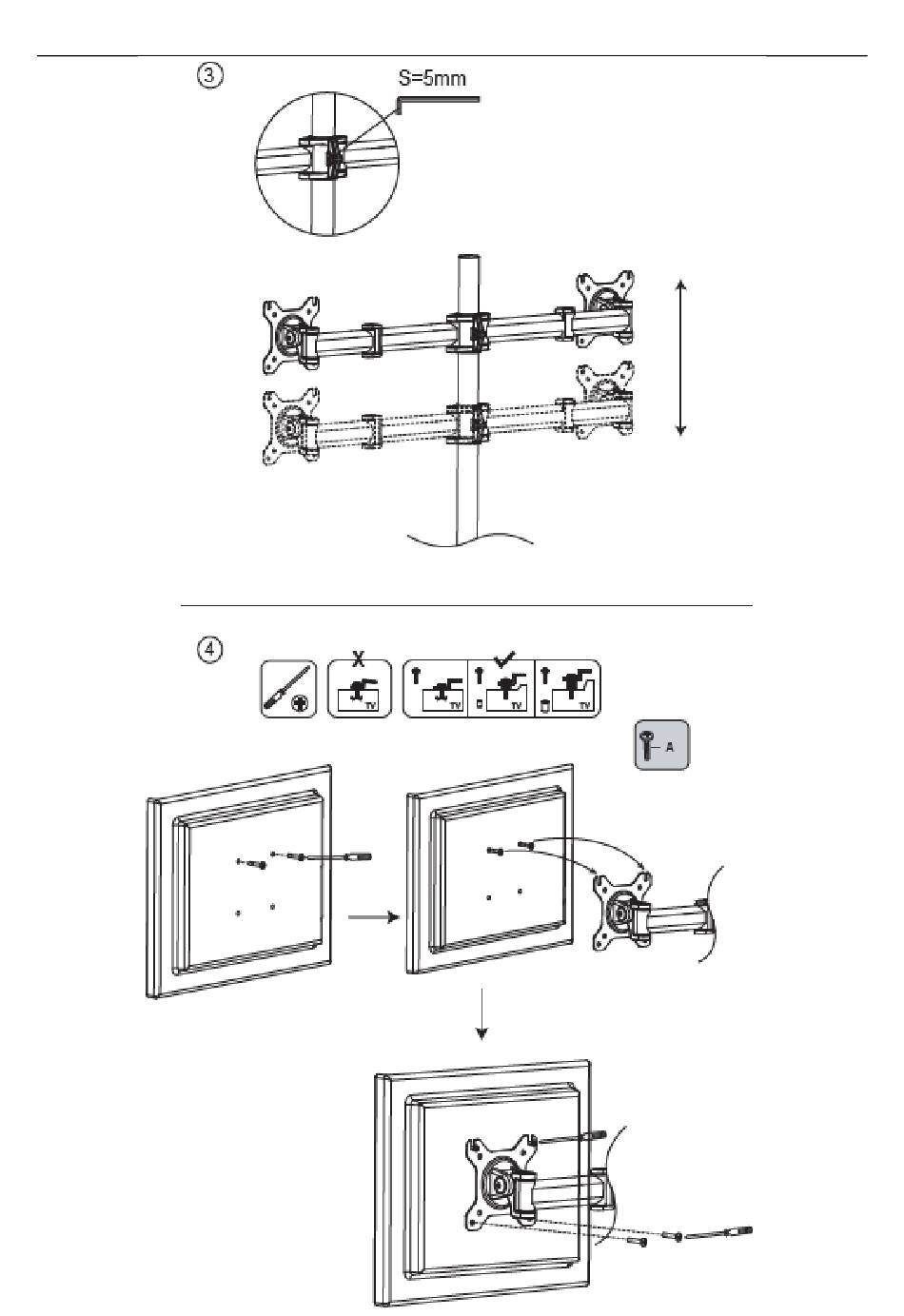 ③

S=5mm

④

X

TV

TV

TV

TV

A