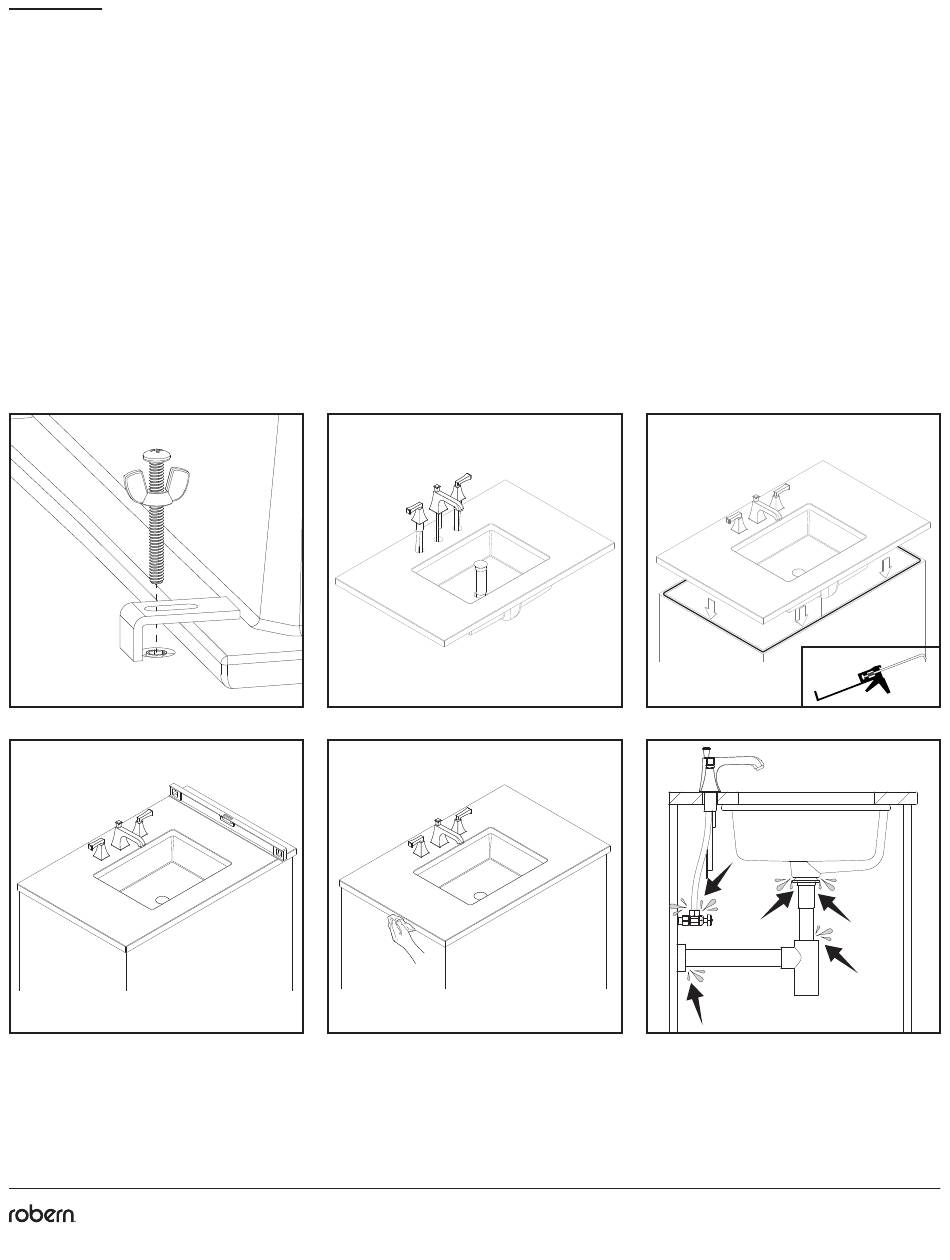 robern.