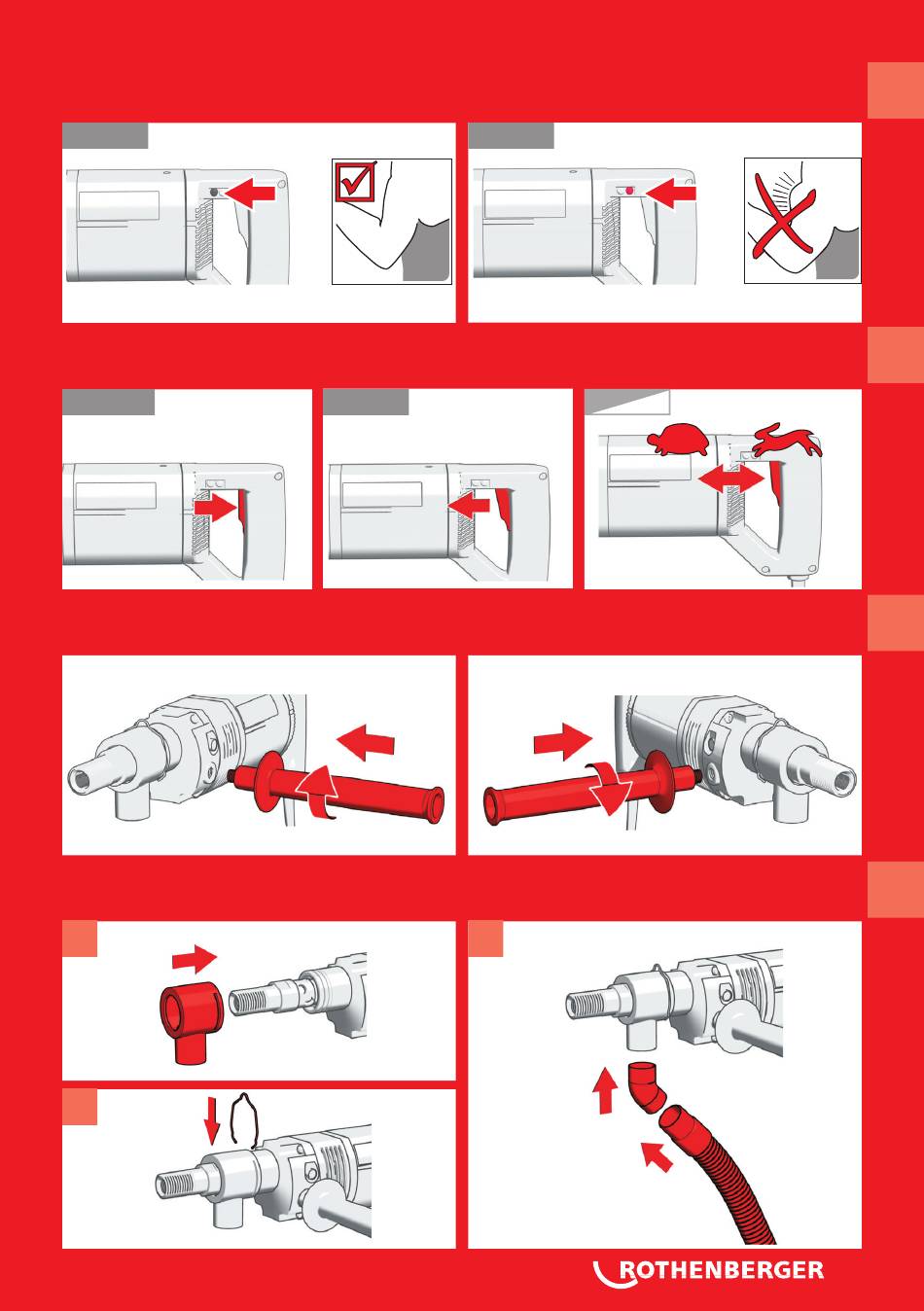 ROTHENBERGER