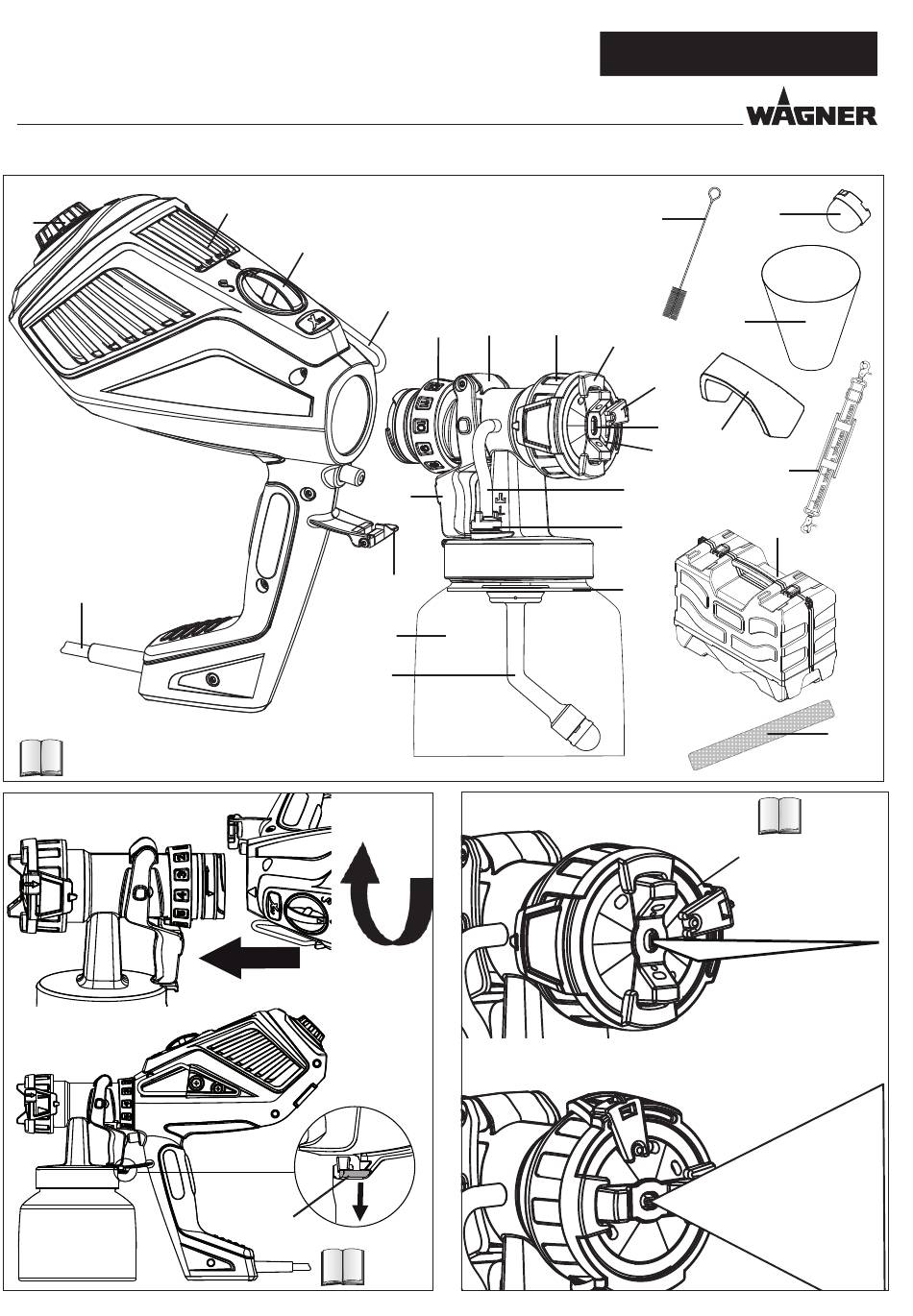 WAGNER