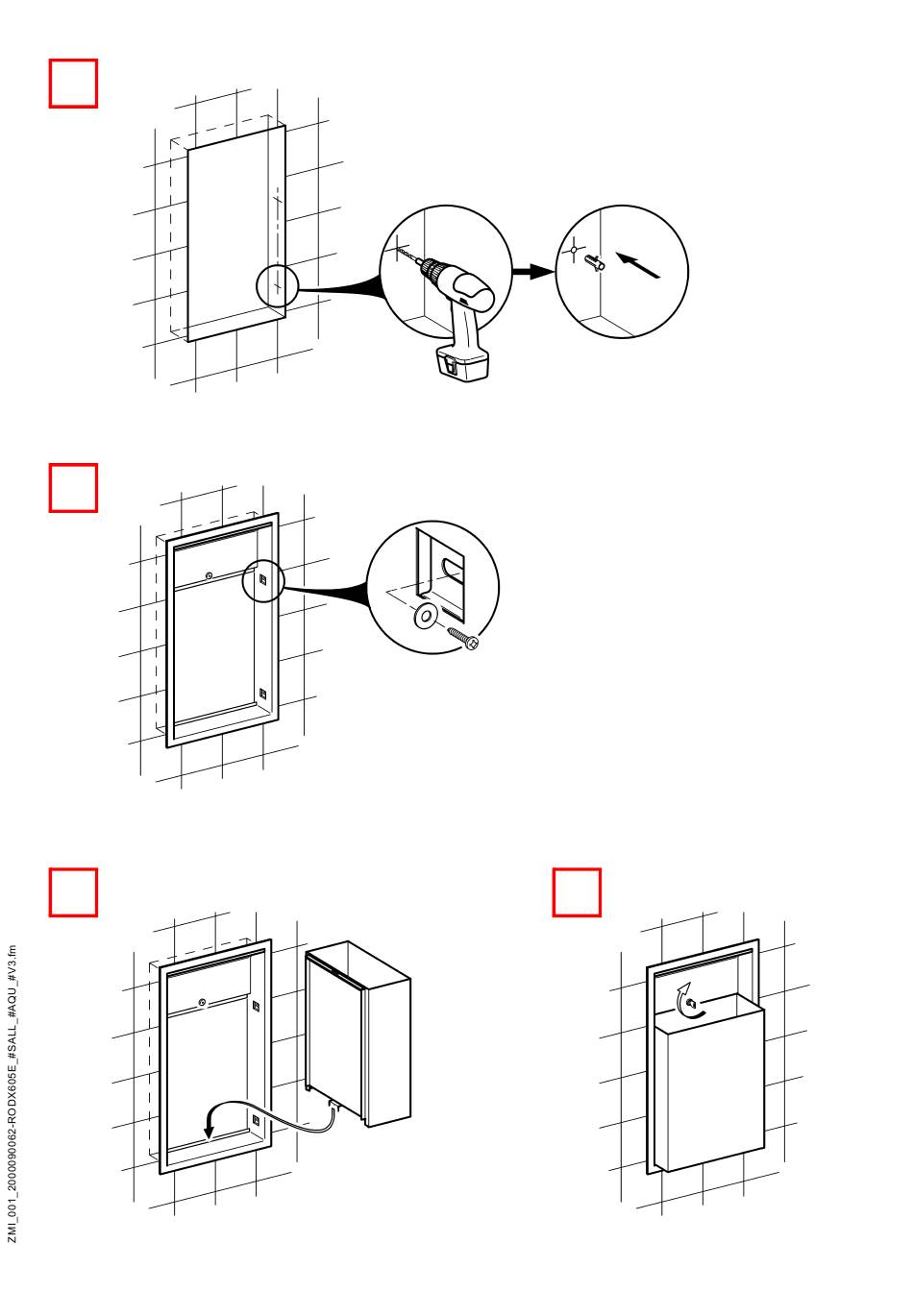 ZMI_001_2000090062-RODX605E_#SALL_#AQU_#V3.fm