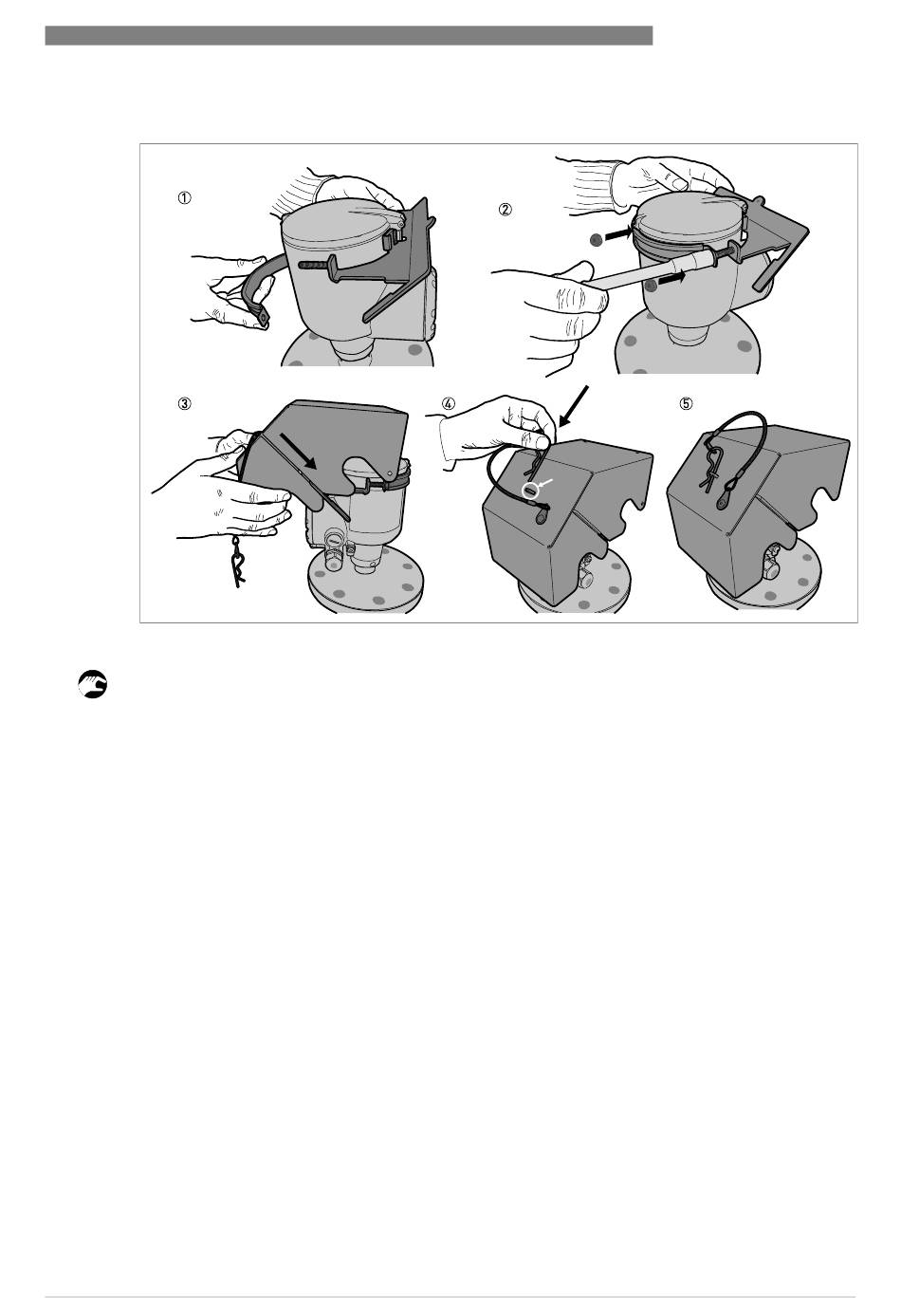 ①

②

③

④

⑤