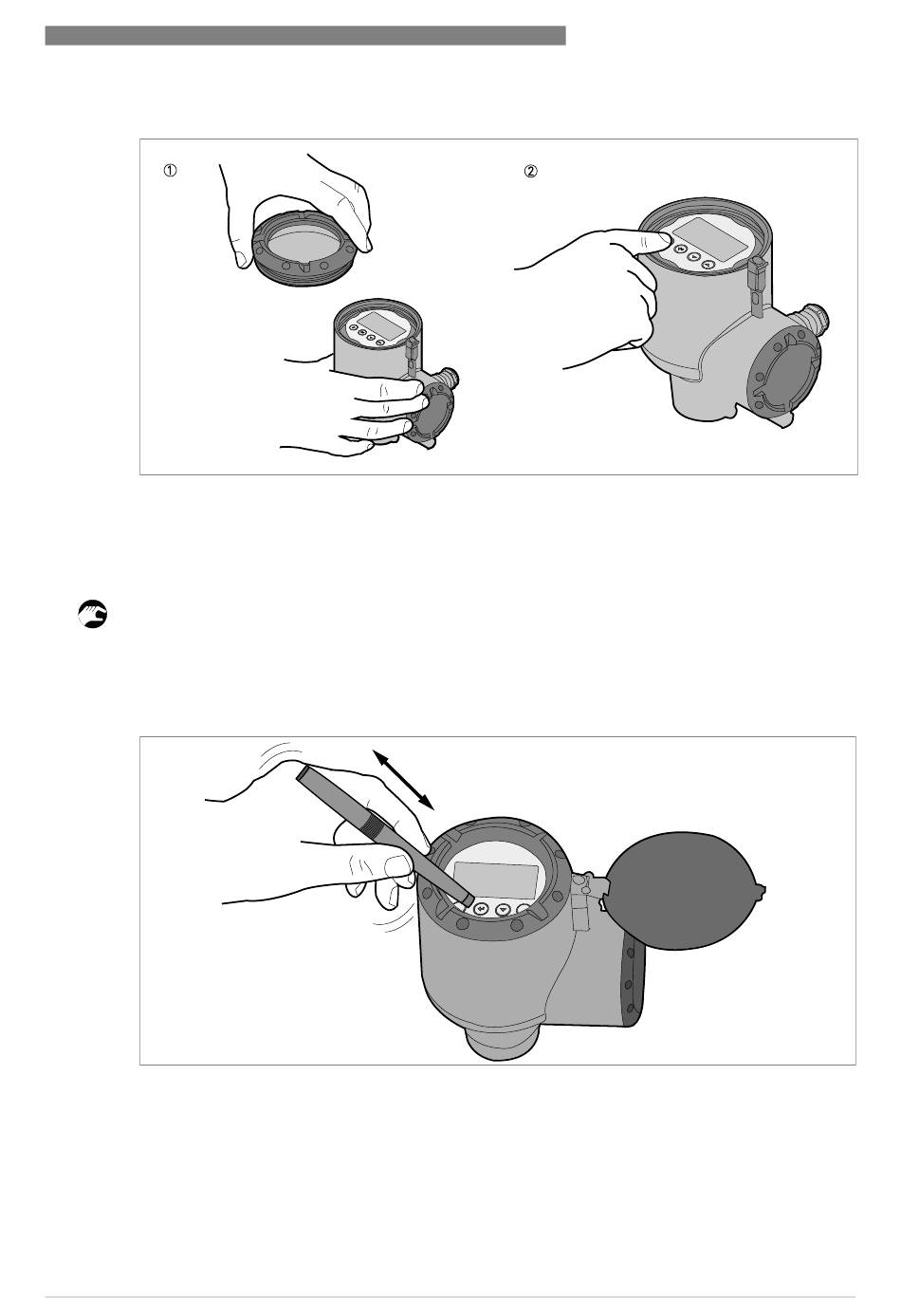 ① ②